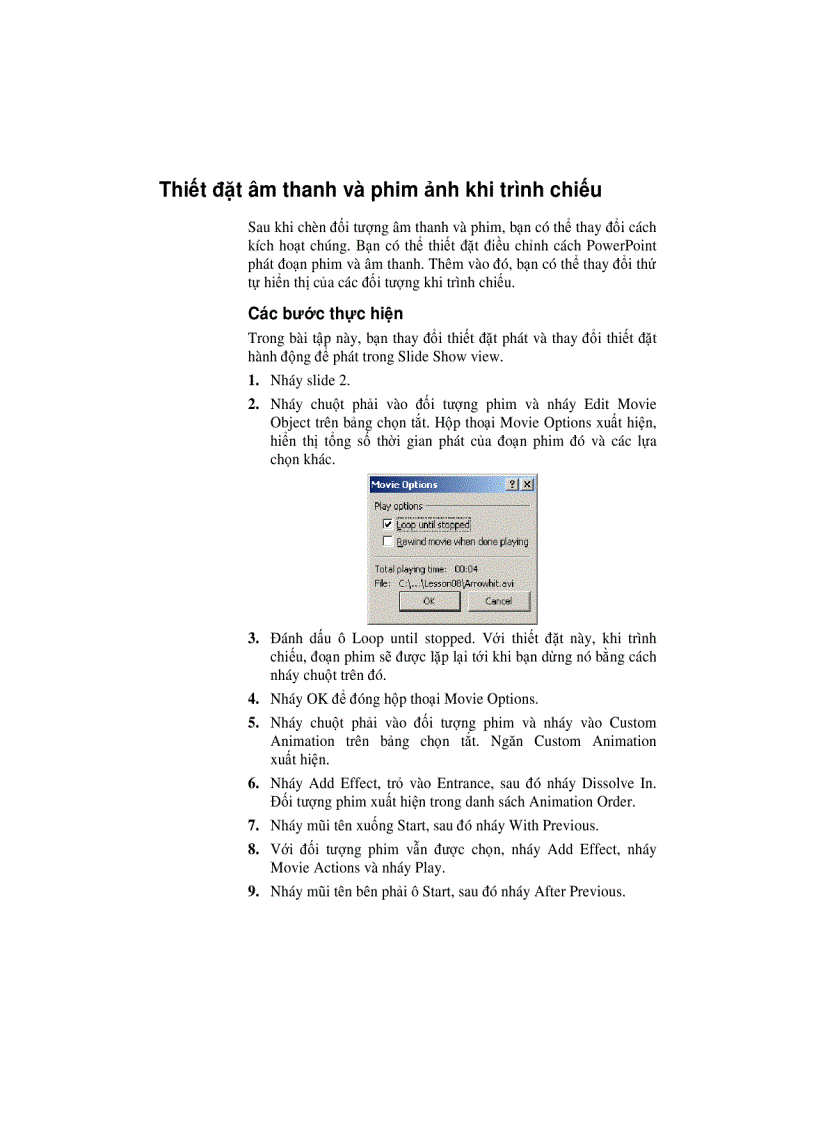 Thiết đặt âm thanh và phim ảnh khi trình chiếu

Sau khi chèn đối tượng âm thanh và phim, bạn có thể thay đổi cách kích hoạt chúng. Bạn có thể thiết đặt điều chỉnh cách PowerPoint phát đoạn phim và âm thanh. Thêm vào đó, bạn có thể thay đổi thứ tự hiển thị của các đối tượng khi trình chiếu.

Các bước thực hiện

Trong bài tập này, bạn thay đổi thiết đặt phát và thay đổi thiết đặt hành động để phát trong Slide Show view.

1. Nháy slide 2.

2. Nháy chuột phải vào đối tượng phim và nháy Edit Movie Object trên bảng chọn tắt. Hộp thoại Movie Options xuất hiện, hiển thị tổng số thời gian phát của đoạn phim đó và các lựa chọn khác.

Movie Options ? X
Play options
Loop until stopped
Rewind movie when done playing
Total playing time: 00:04
File: C:\...\Lesson08\Arrowhit.avi
OK Cancel

3. Đánh dấu ô Loop until stopped. Với thiết đặt này, khi trình chiếu, đoạn phim sẽ được lặp lại tới khi bạn dừng nó bằng cách nháy chuột trên đó.

4. Nháy OK để đóng hộp thoại Movie Options.

5. Nháy chuột phải vào đối tượng phim và nháy vào Custom Animation trên bảng chọn tắt. Ngăn Custom Animation xuất hiện.

6. Nháy Add Effect, trỏ vào Entrance, sau đó nháy Dissolve In. Đối tượng phim xuất hiện trong danh sách Animation Order.

7. Nháy mũi tên xuống Start, sau đó nháy With Previous.

8. Với đối tượng phim vẫn được chọn, nháy Add Effect, nháy Movie Actions và nháy Play.

9. Nháy mũi tên bên phải ô Start, sau đó nháy After Previous.