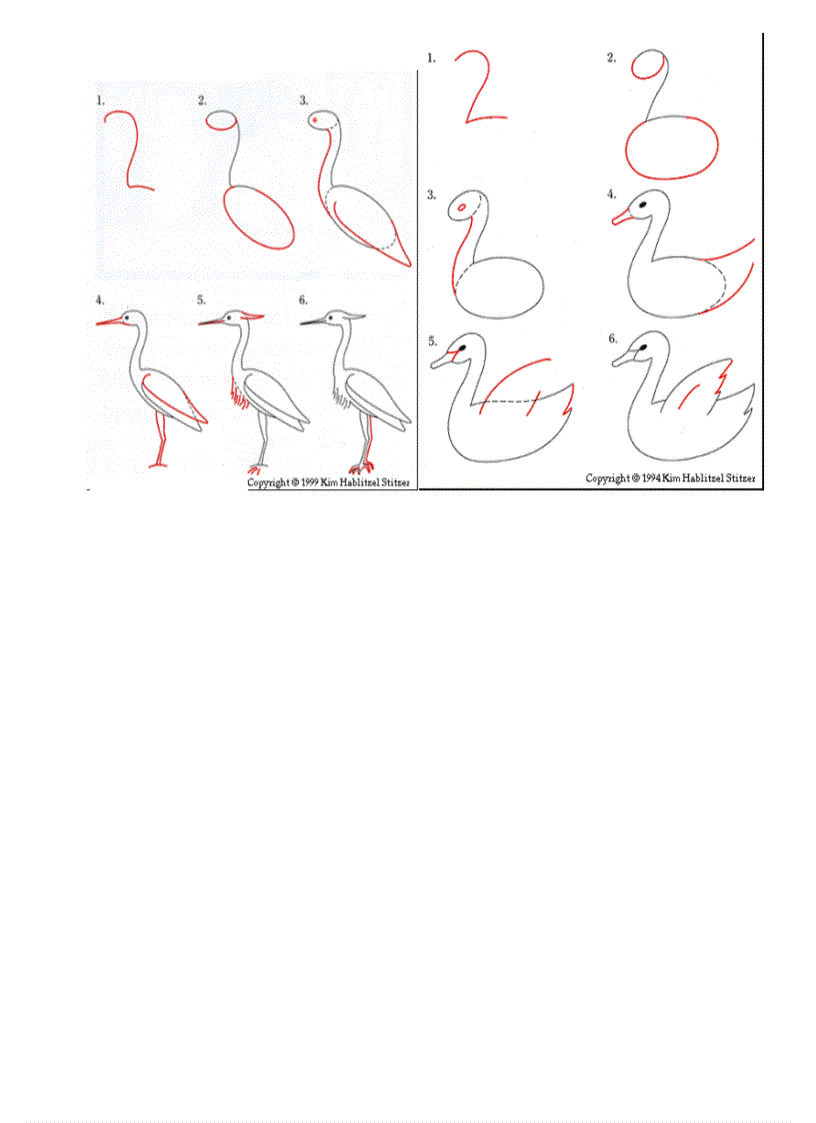 1. 2. 3.

4. 5. 6.

Copyright © 1999 Kim Hablitzel Stitzer

1. 2.

3. 4.

5. 6.

Copyright © 1994 Kim Hablitzel Stitzer