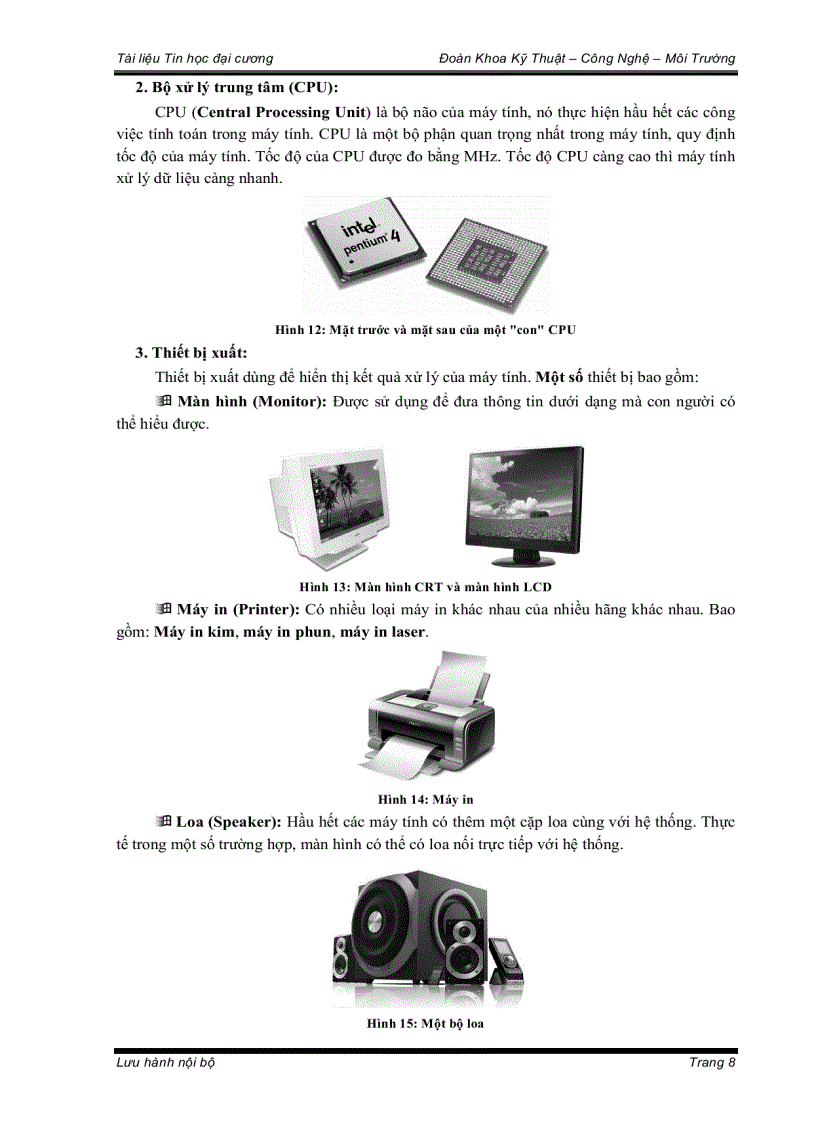 Tài liệu Tin học đại cương

Đoàn Khoa Kỹ Thuật – Công Nghệ – Môi Trường

2. Bộ xử lý trung tâm (CPU):

CPU (Central Processing Unit) là bộ não của máy tính, nó thực hiện hầu hết các công việc tính toán trong máy tính. CPU là một bộ phận quan trọng nhất trong máy tính, quy định tốc độ của máy tính. Tốc độ của CPU được đo bằng MHz. Tốc độ CPU càng cao thì máy tính xử lý dữ liệu càng nhanh.

intel pentium 4

Hình 12: Mặt trước và mặt sau của một "con" CPU

3. Thiết bị xuất:

Thiết bị xuất dùng để hiển thị kết quả xử lý của máy tính. Một số thiết bị bao gồm:

Màn hình (Monitor): Được sử dụng để đưa thông tin dưới dạng mà con người có thể hiểu được.

Hình 13: Màn hình CRT và màn hình LCD

Máy in (Printer): Có nhiều loại máy in khác nhau của nhiều hãng khác nhau. Bao gồm: Máy in kim, máy in phun, máy in laser.

Hình 14: Máy in

Loa (Speaker): Hầu hết các máy tính có thêm một cặp loa cùng với hệ thống. Thực tế trong một số trường hợp, màn hình có thể có loa nối trực tiếp với hệ thống.

Hình 15: Một bộ loa

Lưu hành nội bộ

Trang 8