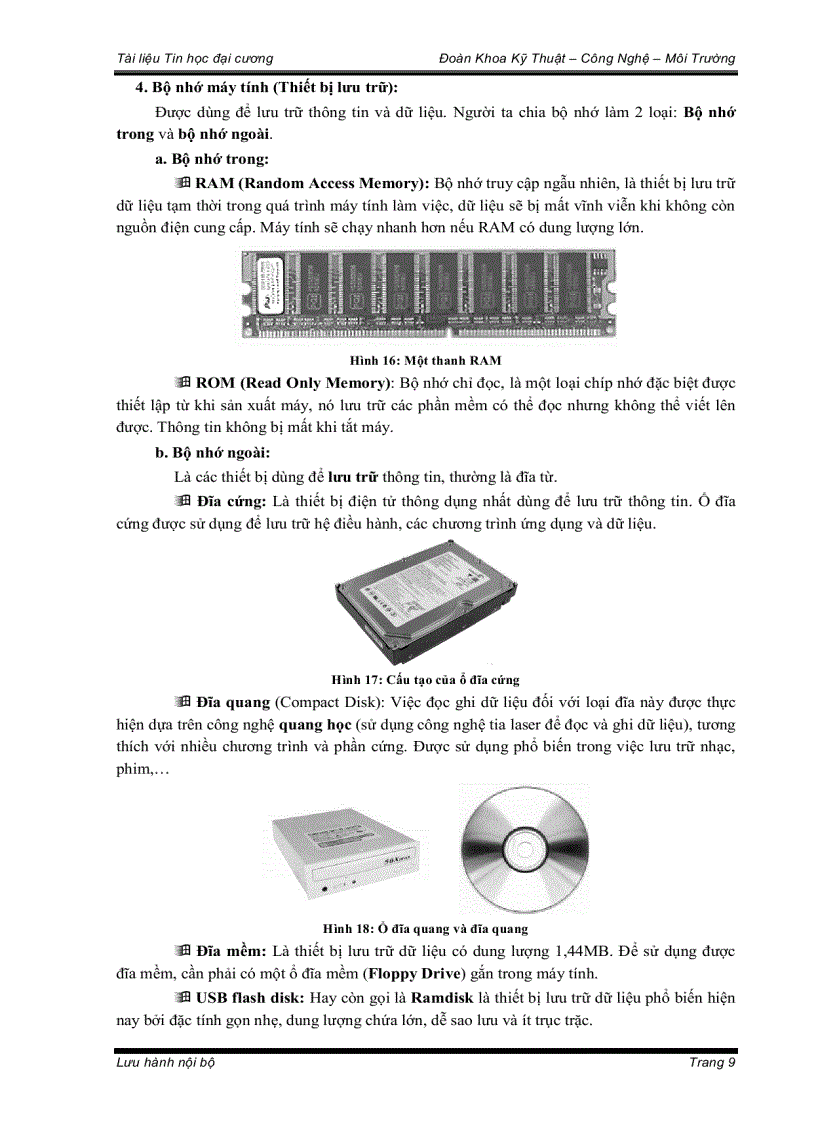 Tài liệu Tin học đại cương

Đoàn Khoa Kỹ Thuật – Công Nghệ – Môi Trường

4. Bộ nhớ máy tính (Thiết bị lưu trữ):

Được dùng để lưu trữ thông tin và dữ liệu. Người ta chia bộ nhớ làm 2 loại: Bộ nhớ trong và bộ nhớ ngoài.

a. Bộ nhớ trong:

RAM (Random Access Memory): Bộ nhớ truy cập ngẫu nhiên, là thiết bị lưu trữ dữ liệu tạm thời trong quá trình máy tính làm việc, dữ liệu sẽ bị mất vĩnh viễn khi không còn nguồn điện cung cấp. Máy tính sẽ chạy nhanh hơn nếu RAM có dung lượng lớn.

Hình 16: Một thanh RAM

ROM (Read Only Memory): Bộ nhớ chỉ đọc, là một loại chíp nhớ đặc biệt được thiết lập từ khi sản xuất máy, nó lưu trữ các phần mềm có thể đọc nhưng không thể viết lên được. Thông tin không bị mất khi tắt máy.

b. Bộ nhớ ngoài:

Là các thiết bị dùng để lưu trữ thông tin, thường là đĩa từ.

Đĩa cứng: Là thiết bị điện tử thông dụng nhất dùng để lưu trữ thông tin. Ổ đĩa cứng được sử dụng để lưu trữ hệ điều hành, các chương trình ứng dụng và dữ liệu.

Hình 17: Cấu tạo của ổ đĩa cứng

Đĩa quang (Compact Disk): Việc đọc ghi dữ liệu đối với loại đĩa này được thực hiện dựa trên công nghệ quang học (sử dụng công nghệ tia laser để đọc và ghi dữ liệu), tương thích với nhiều chương trình và phần cứng. Được sử dụng phổ biến trong việc lưu trữ nhạc, phim,…

Hình 18: Ổ đĩa quang và đĩa quang

Đĩa mềm: Là thiết bị lưu trữ dữ liệu có dung lượng 1,44MB. Để sử dụng được đĩa mềm, cần phải có một ổ đĩa mềm (Floppy Drive) gắn trong máy tính.

USB flash disk: Hay còn gọi là Ramdisk là thiết bị lưu trữ dữ liệu phổ biến hiện nay bởi đặc tính gọn nhẹ, dung lượng chứa lớn, dễ sao lưu và ít trục trặc.

Lưu hành nội bộ

Trang 9