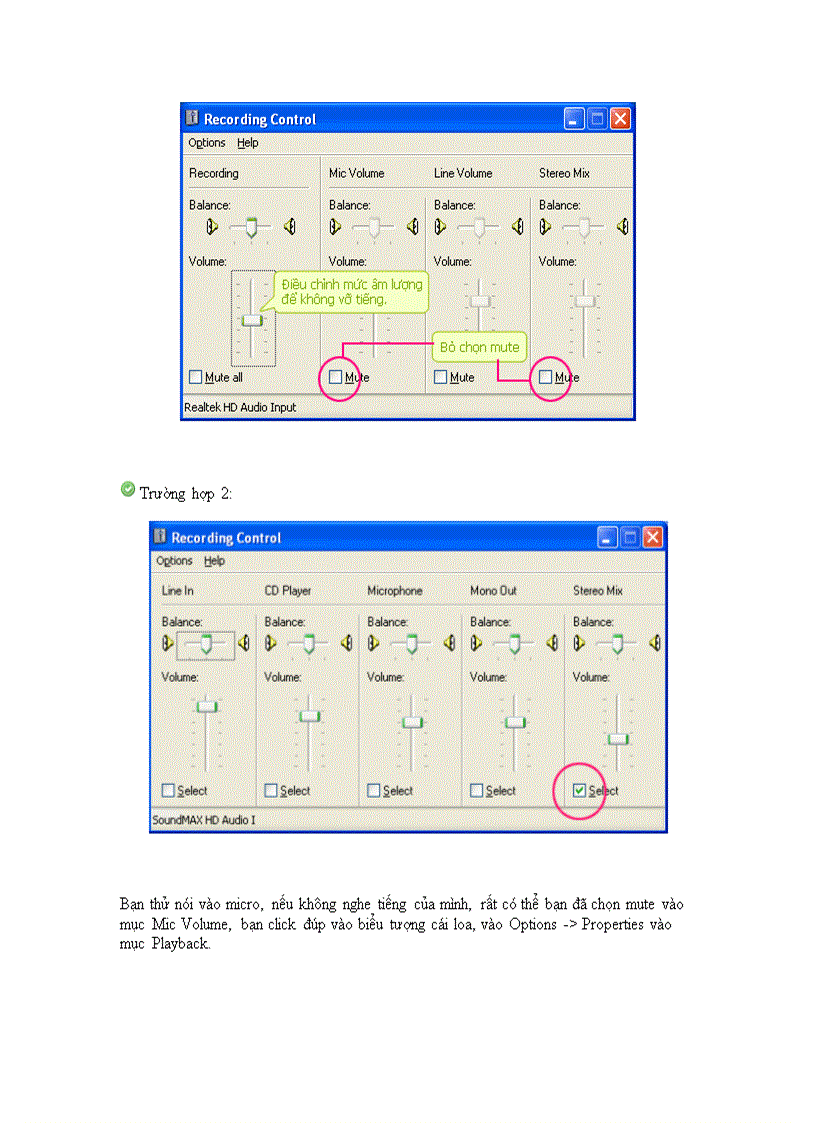 Recording Control

Options Help

Recording

Balance:

Volume:

Mute all

Mic Volume

Balance:

Volume:

Mute

Line Volume

Balance:

Volume:

Mute

Stereo Mix

Balance:

Volume:

Mute

Điều chỉnh mức âm lượng để không vỡ tiếng.

Bỏ chọn mute

Realtek HD Audio Input

Trường hợp 2:

Recording Control

Options Help

Line In

Balance:

Volume:

Select

CD Player

Balance:

Volume:

Select

Microphone

Balance:

Volume:

Select

Mono Out

Balance:

Volume:

Select

Stereo Mix

Balance:

Volume:

Select

SoundMAX HD Audio I

Bạn thử nói vào micro, nếu không nghe tiếng của mình, rất có thể bạn đã chọn mute vào mục Mic Volume, bạn click đúp vào biểu tượng cái loa, vào Options -> Properties vào mục Playback.