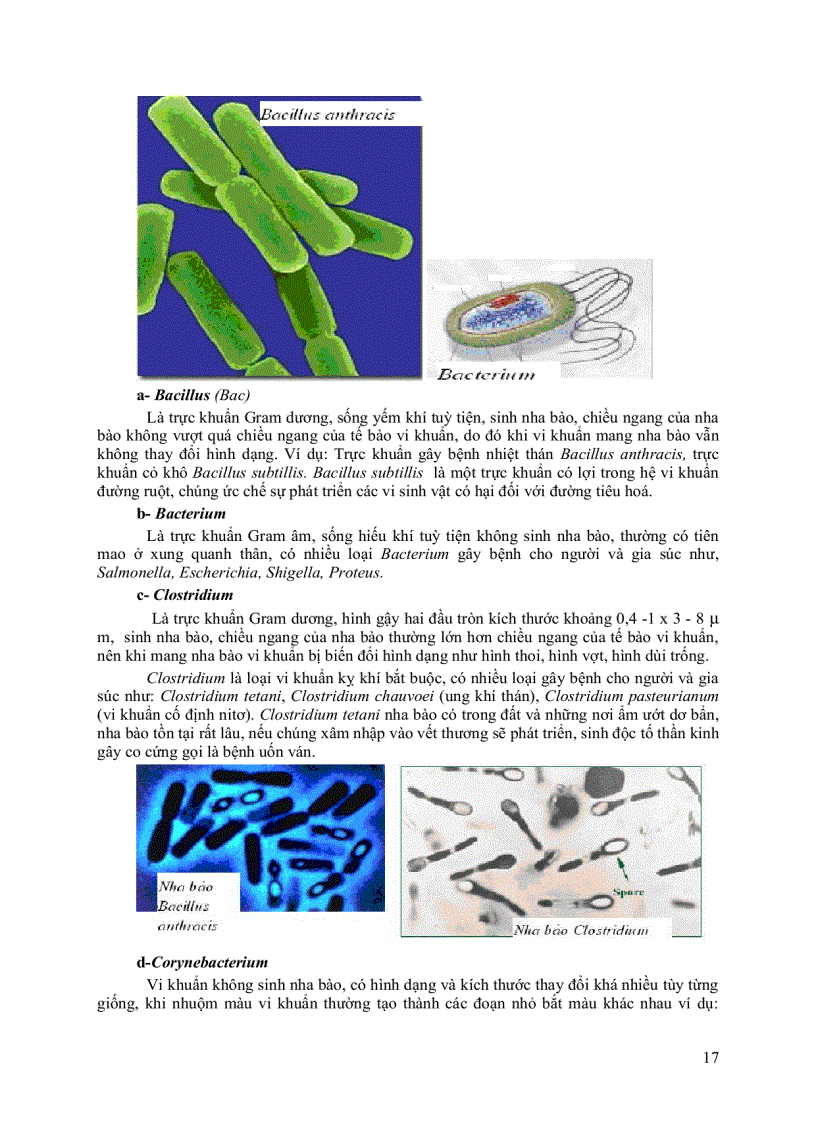 Bacillus anthracis

Bacterium

a- Bacillus (Bac)

Là trực khuẩn Gram dương, sống yếm khí tuỳ tiện, sinh nha bào, chiều ngang của nha bào không vượt quá chiều ngang của tế bào vi khuẩn, do đó khi vi khuẩn mang nha bào vẫn không thay đổi hình dạng. Ví dụ: Trực khuẩn gây bệnh nhiệt thán Bacillus anthracis, trực khuẩn cỏ khô Bacillus subtillis. Bacillus subtillis là một trực khuẩn có lợi trong hệ vi khuẩn đường ruột, chúng ức chế sự phát triển các vi sinh vật có hại đối với đường tiêu hoá.

b- Bacterium

Là trực khuẩn Gram âm, sống hiếu khí tuỳ tiện không sinh nha bào, thường có tiên mao ở xung quanh thân, có nhiều loại Bacterium gây bệnh cho người và gia súc như, Salmonella, Escherichia, Shigella, Proteus.

c- Clostridium

Là trực khuẩn Gram dương, hình gậy hai đầu tròn kích thước khoảng 0,4 -1 x 3 - 8 µ m, sinh nha bào, chiều ngang của nha bào thường lớn hơn chiều ngang của tế bào vi khuẩn, nên khi mang nha bào vi khuẩn bị biến đổi hình dạng như hình thoi, hình vợt, hình dùi trống.

Clostridium là loại vi khuẩn kỵ khí bắt buộc, có nhiều loại gây bệnh cho người và gia súc như: Clostridium tetani, Clostridium chauvoei (ung khí thán), Clostridium pasteurianum (vi khuẩn cố định nitơ). Clostridium tetani nha bào có trong đất và những nơi ẩm ướt dơ bẩn, nha bào tồn tại rất lâu, nếu chúng xâm nhập vào vết thương sẽ phát triển, sinh độc tố thần kinh gây co cứng gọi là bệnh uốn ván.

Nha bào Bacillus anthracis

Spore

Nha bào Clostridium

d-Corynebacterium

Vi khuẩn không sinh nha bào, có hình dạng và kích thước thay đổi khá nhiều tùy từng giống, khi nhuộm màu vi khuẩn thường tạo thành các đoạn nhỏ bắt màu khác nhau ví dụ:

17