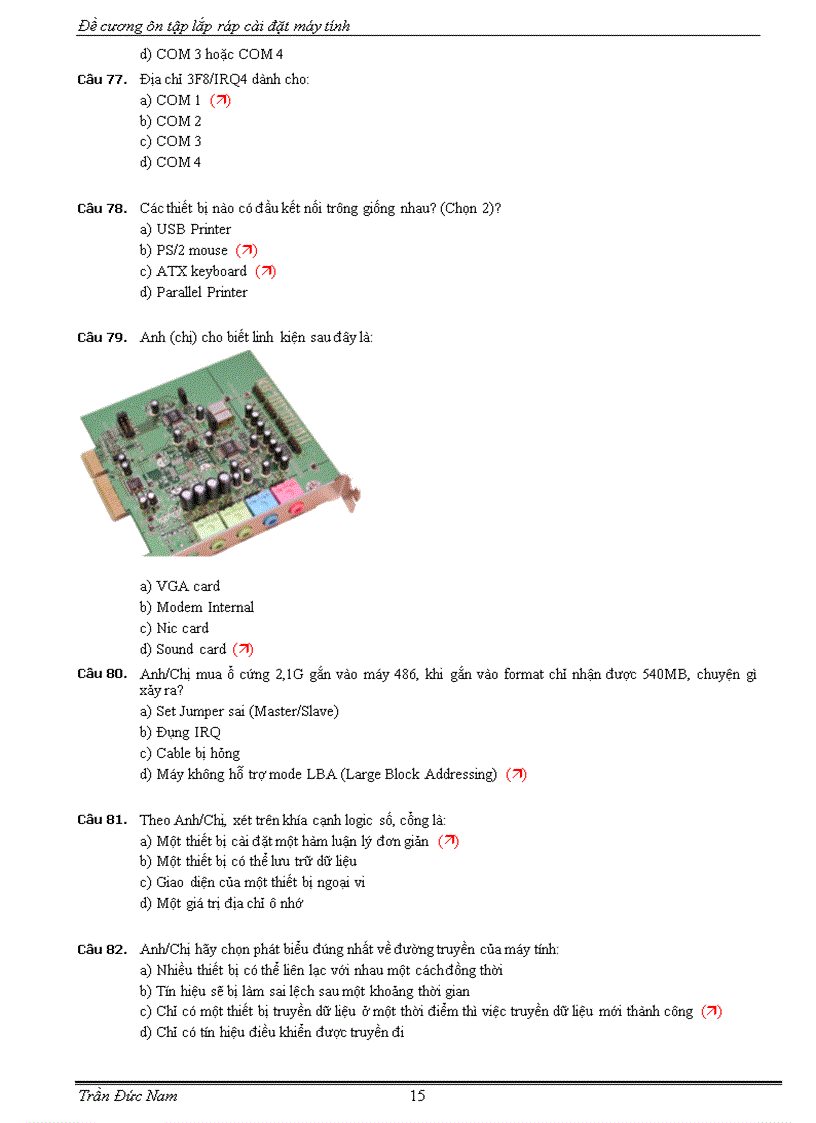 Đề cương ôn tập lắp ráp cài đặt máy tính

d) COM 3 hoặc COM 4

Câu 77. Địa chỉ 3F8/IRQ4 dành cho:
a) COM 1 (↗)
b) COM 2
c) COM 3
d) COM 4

Câu 78. Các thiết bị nào có đầu kết nối trông giống nhau? (Chọn 2)?
a) USB Printer
b) PS/2 mouse (↗)
c) ATX keyboard (↗)
d) Parallel Printer

Câu 79. Anh (chị) cho biết linh kiện sau đây là:

a) VGA card
b) Modem Internal
c) Nic card
d) Sound card (↗)

Câu 80. Anh/Chị mua ổ cứng 2,1G gắn vào máy 486, khi gắn vào format chỉ nhận được 540MB, chuyện gì xảy ra?
a) Set Jumper sai (Master/Slave)
b) Đụng IRQ
c) Cable bị hỏng
d) Máy không hỗ trợ mode LBA (Large Block Addressing) (↗)

Câu 81. Theo Anh/Chị, xét trên khía cạnh logic số, cổng là:
a) Một thiết bị cài đặt một hàm luận lý đơn giản (↗)
b) Một thiết bị có thể lưu trữ dữ liệu
c) Giao diện của một thiết bị ngoại vi
d) Một giá trị địa chỉ ô nhớ

Câu 82. Anh/Chị hãy chọn phát biểu đúng nhất về đường truyền của máy tính:
a) Nhiều thiết bị có thể liên lạc với nhau một cách đồng thời
b) Tín hiệu sẽ bị làm sai lệch sau một khoảng thời gian
c) Chỉ có một thiết bị truyền dữ liệu ở một thời điểm thì việc truyền dữ liệu mới thành công (↗)
d) Chỉ có tín hiệu điều khiển được truyền đi

Trần Đức Nam 15