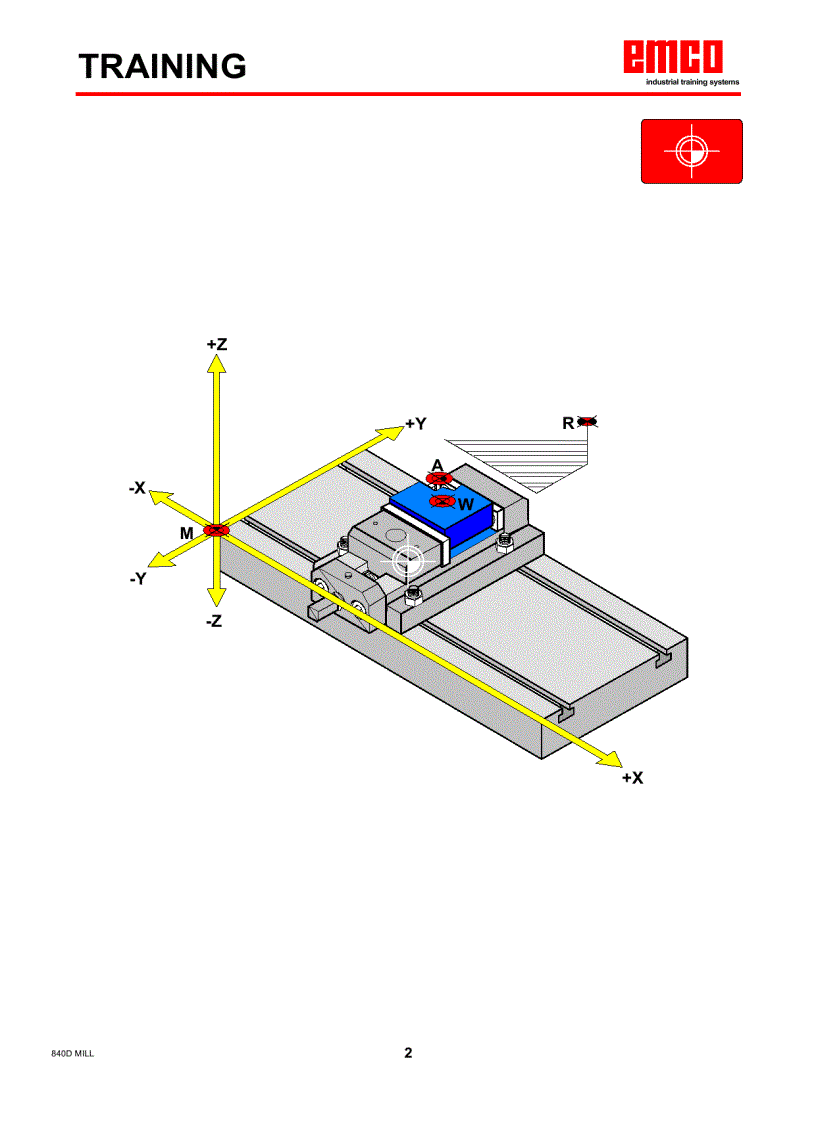 TRAINING

emco
industrial training systems

+Z

+Y

R

A

W

-X

M

-Y

-Z

+X

840D MILL

2