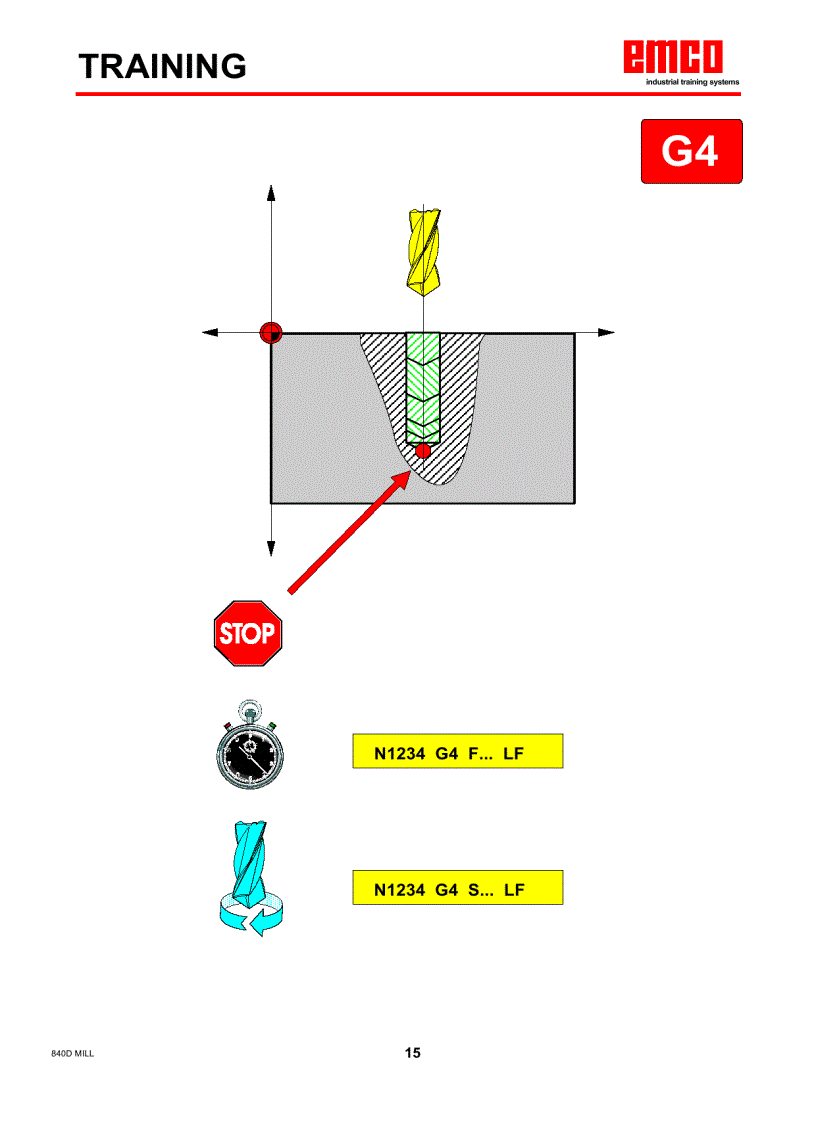 TRAINING

emco
industrial training systems

G4

STOP

N1234 G4 F... LF

N1234 G4 S... LF

840D MILL

15