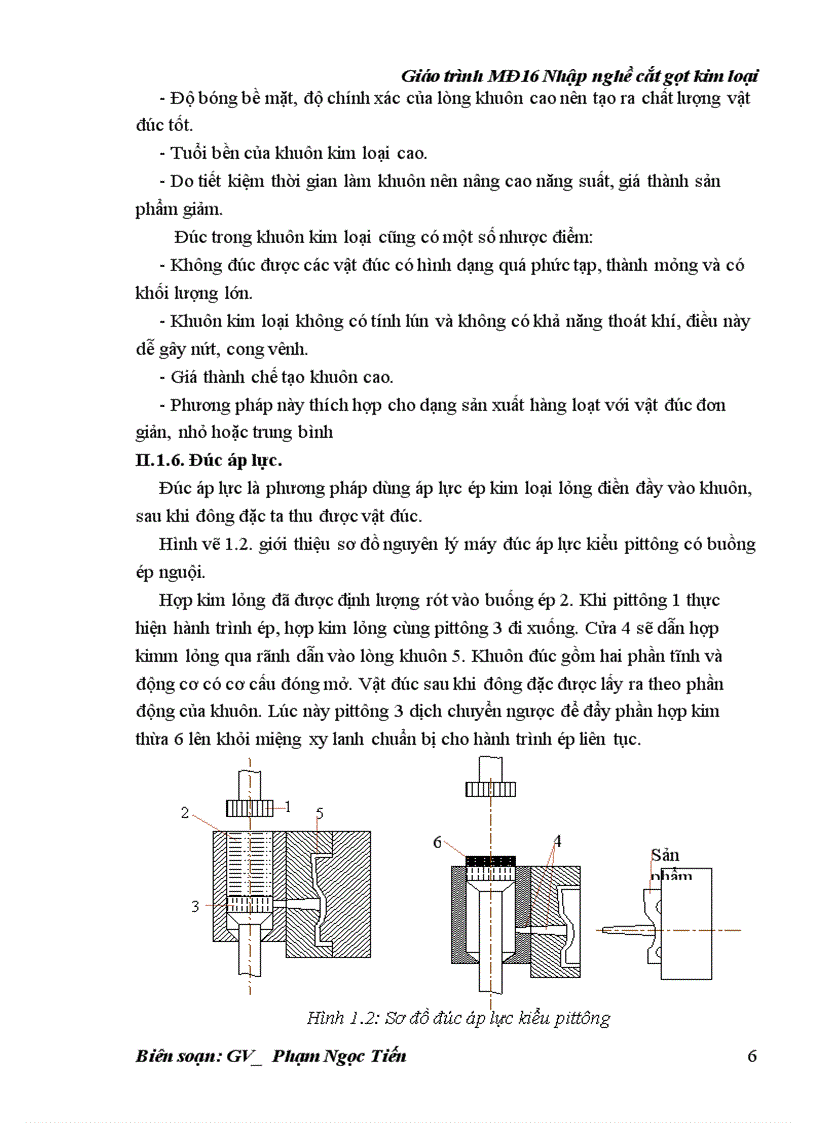 Giáo trình MĐ16 Nhập nghề cắt gọt kim loại

- Độ bóng bề mặt, độ chính xác của lòng khuôn cao nên tạo ra chất lượng vật đúc tốt.

- Tuổi bền của khuôn kim loại cao.

- Do tiết kiệm thời gian làm khuôn nên nâng cao năng suất, giá thành sản phẩm giảm.

Đúc trong khuôn kim loại cũng có một số nhược điểm:

- Không đúc được các vật đúc có hình dạng quá phức tạp, thành mỏng và có khối lượng lớn.

- Khuôn kim loại không có tính lún và không có khả năng thoát khí, điều này dễ gây nứt, cong vênh.

- Giá thành chế tạo khuôn cao.

- Phương pháp này thích hợp cho dạng sản xuất hàng loạt với vật đúc đơn giản, nhỏ hoặc trung bình

II.1.6. Đúc áp lực.

Đúc áp lực là phương pháp dùng áp lực ép kim loại lỏng điền đầy vào khuôn, sau khi đông đặc ta thu được vật đúc.

Hình vẽ 1.2. giới thiệu sơ đồ nguyên lý máy đúc áp lực kiểu pittông có buồng ép nguội.

Hợp kim lỏng đã được định lượng rót vào buồng ép 2. Khi pittông 1 thực hiện hành trình ép, hợp kim lỏng cùng pittông 3 đi xuống. Cửa 4 sẽ dẫn hợp kimm lỏng qua rãnh dẫn vào lòng khuôn 5. Khuôn đúc gồm hai phần tĩnh và động cơ có cơ cấu đóng mở. Vật đúc sau khi đông đặc được lấy ra theo phần động của khuôn. Lúc này pittông 3 dịch chuyển ngược để đẩy phần hợp kim thừa 6 lên khỏi miệng xy lanh chuẩn bị cho hành trình ép liên tục.

2
1
5
3
6
4
Sản phẩm

Hình 1.2: Sơ đồ đúc áp lực kiểu pittông

Biên soạn: GV_ Phạm Ngọc Tiến 6