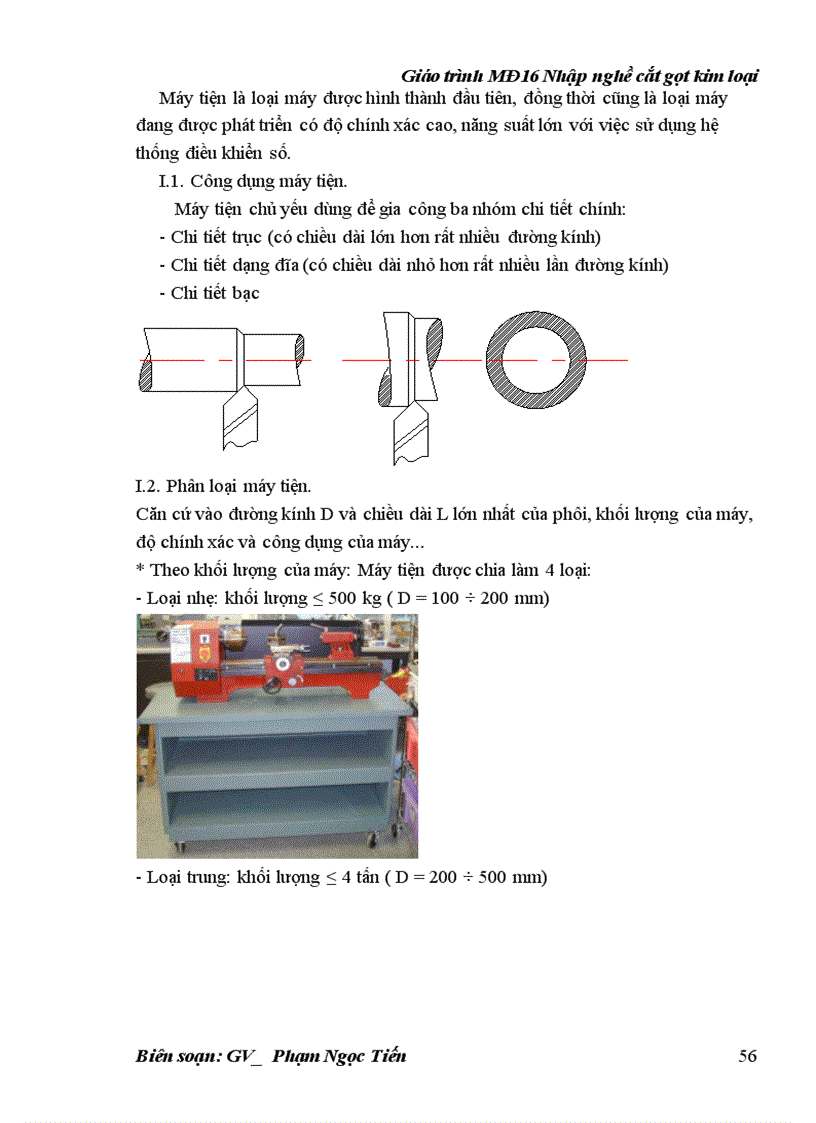 Giáo trình MĐ16 Nhập nghề cắt gọt kim loại

Máy tiện là loại máy được hình thành đầu tiên, đồng thời cũng là loại máy đang được phát triển có độ chính xác cao, năng suất lớn với việc sử dụng hệ thống điều khiển số.

I.1. Công dụng máy tiện.

Máy tiện chủ yếu dùng để gia công ba nhóm chi tiết chính:

- Chi tiết trục (có chiều dài lớn hơn rất nhiều đường kính)

- Chi tiết dạng đĩa (có chiều dài nhỏ hơn rất nhiều lần đường kính)

- Chi tiết bạc

I.2. Phân loại máy tiện.

Căn cứ vào đường kính D và chiều dài L lớn nhất của phôi, khối lượng của máy, độ chính xác và công dụng của máy...

* Theo khối lượng của máy: Máy tiện được chia làm 4 loại:

- Loại nhẹ: khối lượng $\leq$ 500 kg ( D = 100 $\div$ 200 mm)

- Loại trung: khối lượng $\leq$ 4 tấn ( D = 200 $\div$ 500 mm)

Biên soạn: GV_ Phạm Ngọc Tiến

56