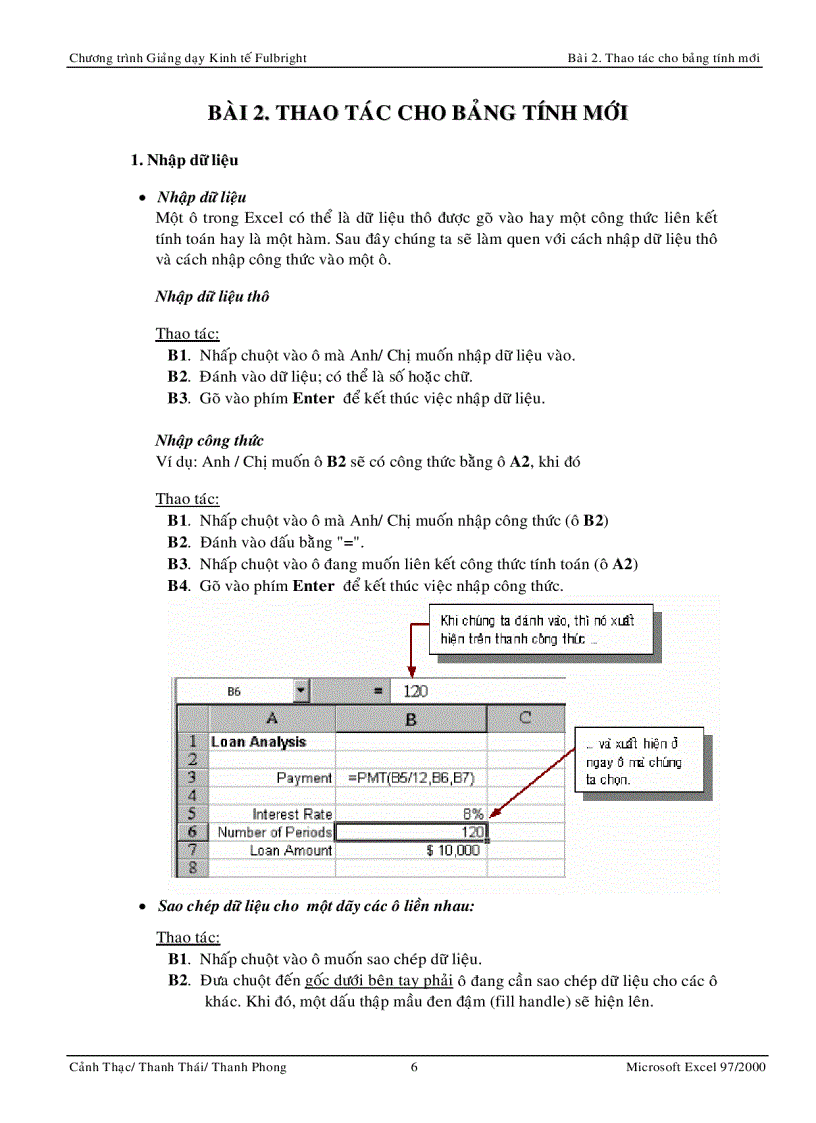 Chương trình Giảng dạy Kinh tế Fulbright

Bài 2. Thao tác cho bảng tính mới

BÀI 2. THAO TÁC CHO BẢNG TÍNH MỚI

1. Nhập dữ liệu

• Nhập dữ liệu
Một ô trong Excel có thể là dữ liệu thô được gõ vào hay một công thức liên kết tính toán hay là một hàm. Sau đây chúng ta sẽ làm quen với cách nhập dữ liệu thô và cách nhập công thức vào một ô.

Nhập dữ liệu thô

Thao tác:
B1. Nhấp chuột vào ô mà Anh/ Chị muốn nhập dữ liệu vào.
B2. Đánh vào dữ liệu; có thể là số hoặc chữ.
B3. Gõ vào phím Enter để kết thúc việc nhập dữ liệu.

Nhập công thức
Ví dụ: Anh / Chị muốn ô B2 sẽ có công thức bằng ô A2, khi đó

Thao tác:
B1. Nhấp chuột vào ô mà Anh/ Chị muốn nhập công thức (ô B2)
B2. Đánh vào dấu bằng "=".
B3. Nhấp chuột vào ô đang muốn liên kết công thức tính toán (ô A2)
B4. Gõ vào phím Enter để kết thúc việc nhập công thức.

Khi chúng ta đánh vào, thì nó xuất hiện trên thanh công thức ...

B6 = 120

| | A | B | C |
|---|---|---|---|
| 1 | Loan Analysis | | |
| 2 | | | |
| 3 | Payment | =PMT(B5/12,B6,B7) | |
| 4 | | | |
| 5 | Interest Rate | 8% | |
| 6 | Number of Periods | 120 | |
| 7 | Loan Amount | $ 10,000 | |
| 8 | | | |

... và xuất hiện ở ngay ô mà chúng ta chọn.

• Sao chép dữ liệu cho một dãy các ô liền nhau:

Thao tác:
B1. Nhấp chuột vào ô muốn sao chép dữ liệu.
B2. Đưa chuột đến góc dưới bên tay phải ô đang cần sao chép dữ liệu cho các ô khác. Khi đó, một dấu thập mầu đen đậm (fill handle) sẽ hiện lên.

Cảnh Thạc/ Thanh Thái/ Thanh Phong

6

Microsoft Excel 97/2000