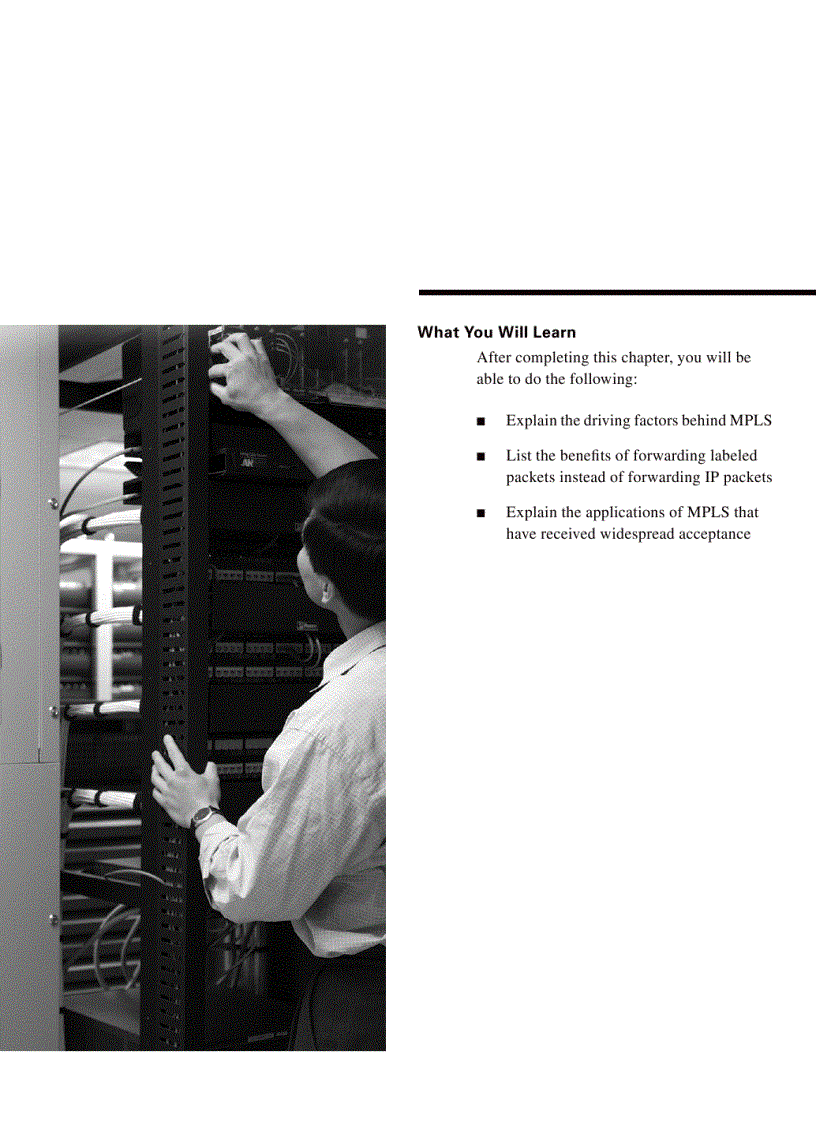 What You Will Learn

After completing this chapter, you will be able to do the following:

■ Explain the driving factors behind MPLS

■ List the benefits of forwarding labeled packets instead of forwarding IP packets

■ Explain the applications of MPLS that have received widespread acceptance