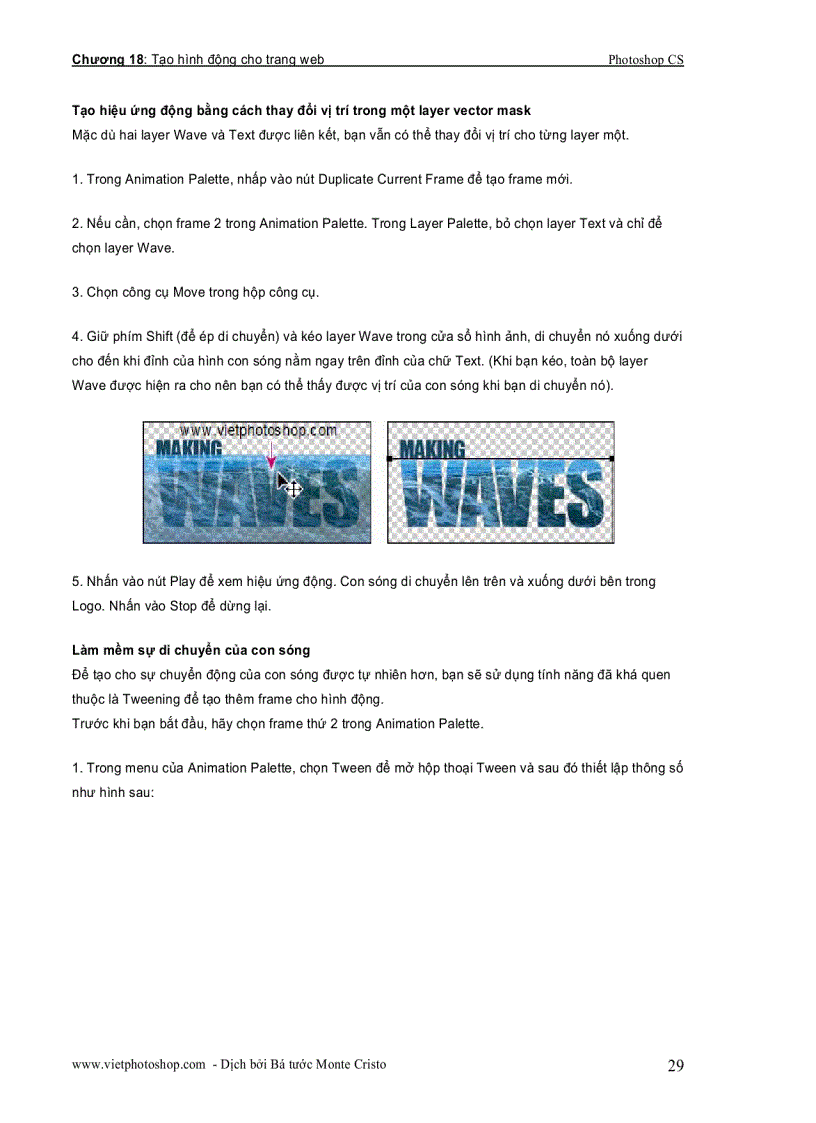 Chương 18: Tạo hình động cho trang web Photoshop CS

Tạo hiệu ứng động bằng cách thay đổi vị trí trong một layer vector mask
Mặc dù hai layer Wave và Text được liên kết, bạn vẫn có thể thay đổi vị trí cho từng layer một.

1. Trong Animation Palette, nhấp vào nút Duplicate Current Frame để tạo frame mới.

2. Nếu cần, chọn frame 2 trong Animation Palette. Trong Layer Palette, bỏ chọn layer Text và chỉ để chọn layer Wave.

3. Chọn công cụ Move trong hộp công cụ.

4. Giữ phím Shift (để ép di chuyển) và kéo layer Wave trong cửa sổ hình ảnh, di chuyển nó xuống dưới cho đến khi đỉnh của hình con sóng nằm ngay trên đỉnh của chữ Text. (Khi bạn kéo, toàn bộ layer Wave được hiện ra cho nên bạn có thể thấy được vị trí của con sóng khi bạn di chuyển nó).

www.vietphotoshop.com
MAKING
WAVES

MAKING
WAVES

5. Nhấn vào nút Play để xem hiệu ứng động. Con sóng di chuyển lên trên và xuống dưới bên trong Logo. Nhấn vào Stop để dừng lại.

Làm mềm sự di chuyển của con sóng
Để tạo cho sự chuyển động của con sóng được tự nhiên hơn, bạn sẽ sử dụng tính năng đã khá quen thuộc là Tweening để tạo thêm frame cho hình động.
Trước khi bạn bắt đầu, hãy chọn frame thứ 2 trong Animation Palette.

1. Trong menu của Animation Palette, chọn Tween để mở hộp thoại Tween và sau đó thiết lập thông số như hình sau:

www.vietphotoshop.com - Dịch bởi Bá tước Monte Cristo 29