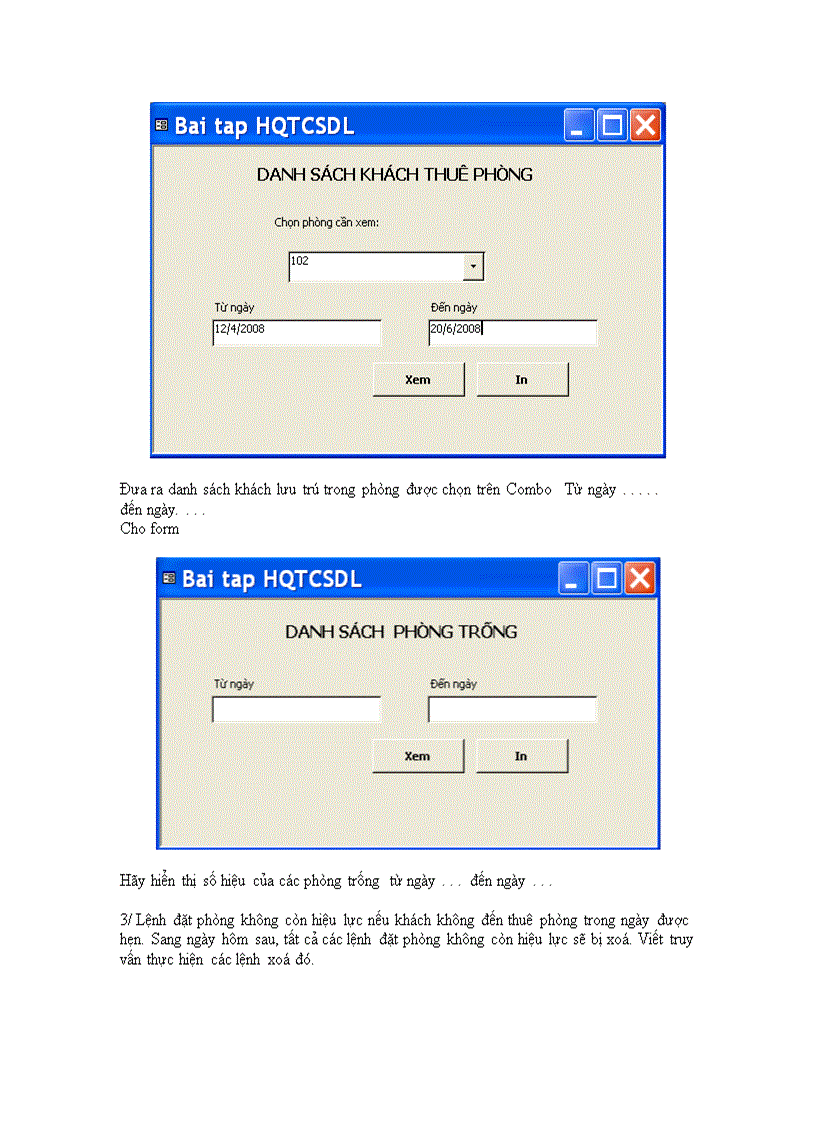 Bai tap HQTCSDL

DANH SÁCH KHÁCH THUÊ PHÒNG

Chọn phòng cần xem:

102

Từ ngày

12/4/2008

Đến ngày

20/6/2008

Xem

In

Đưa ra danh sách khách lưu trú trong phòng được chọn trên Combo Từ ngày . . . . . đến ngày. . . .
Cho form

Bai tap HQTCSDL

DANH SÁCH PHÒNG TRỐNG

Từ ngày

Đến ngày

Xem

In

Hãy hiển thị số hiệu của các phòng trống từ ngày . . . đến ngày . . .

3/ Lệnh đặt phòng không còn hiệu lực nếu khách không đến thuê phòng trong ngày được hẹn. Sang ngày hôm sau, tất cả các lệnh đặt phòng không còn hiệu lực sẽ bị xoá. Viết truy vấn thực hiện các lệnh xoá đó.