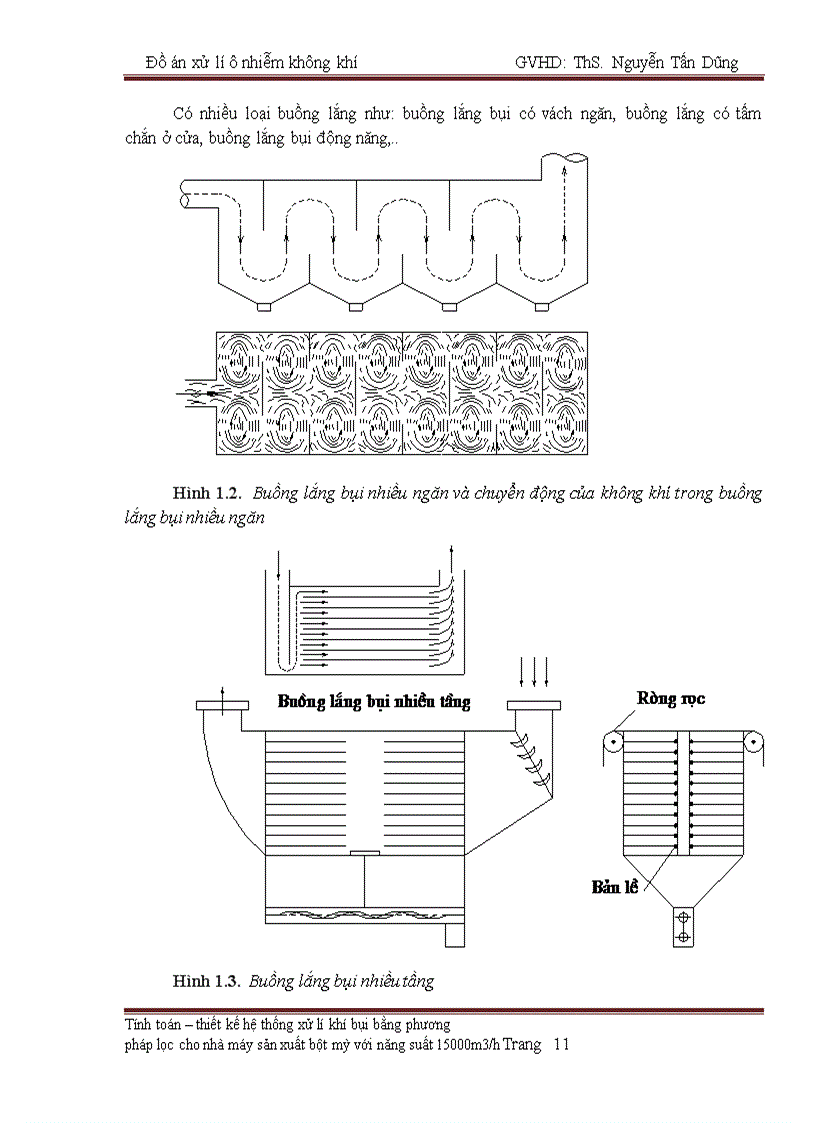 Đồ án xử lí ô nhiễm không khí GVHD: ThS. Nguyễn Tấn Dũng

Có nhiều loại buồng lắng như: buồng lắng bụi có vách ngăn, buồng lắng có tấm chắn ở cửa, buồng lắng bụi động năng,..

Hình 1.2. Buồng lắng bụi nhiều ngăn và chuyển động của không khí trong buồng lắng bụi nhiều ngăn

Buồng lắng bụi nhiều tầng

Ròng rọc

Bản lề

Hình 1.3. Buồng lắng bụi nhiều tầng

Tính toán – thiết kế hệ thống xử lí khí bụi bằng phương pháp lọc cho nhà máy sản xuất bột mỳ với năng suất 15000m3/h Trang 11