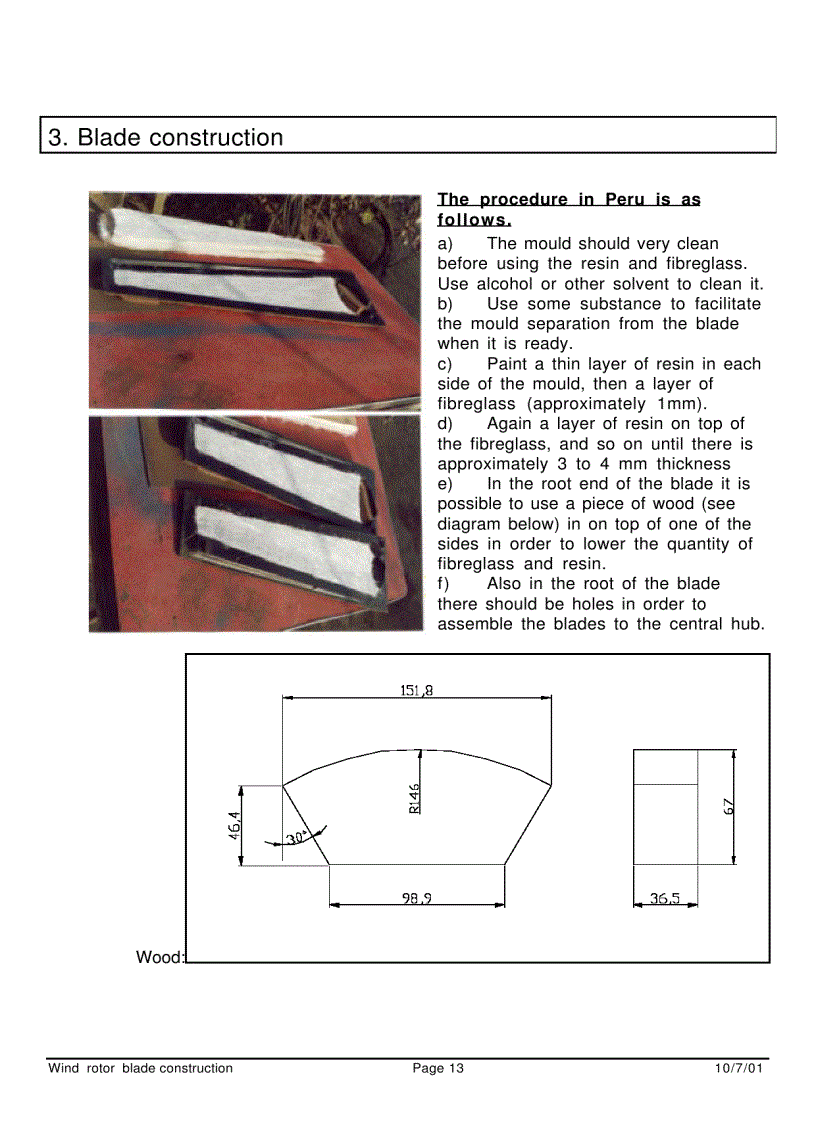 3. Blade construction

The procedure in Peru is as follows.

a) The mould should very clean before using the resin and fibreglass. Use alcohol or other solvent to clean it.
b) Use some substance to facilitate the mould separation from the blade when it is ready.
c) Paint a thin layer of resin in each side of the mould, then a layer of fibreglass (approximately 1mm).
d) Again a layer of resin on top of the fibreglass, and so on until there is approximately 3 to 4 mm thickness
e) In the root end of the blade it is possible to use a piece of wood (see diagram below) in on top of one of the sides in order to lower the quantity of fibreglass and resin.
f) Also in the root of the blade there should be holes in order to assemble the blades to the central hub.

151,8
R146
46,4
30°
98,9
67
36,5

Wood:

Wind rotor blade construction Page 13 10/7/01