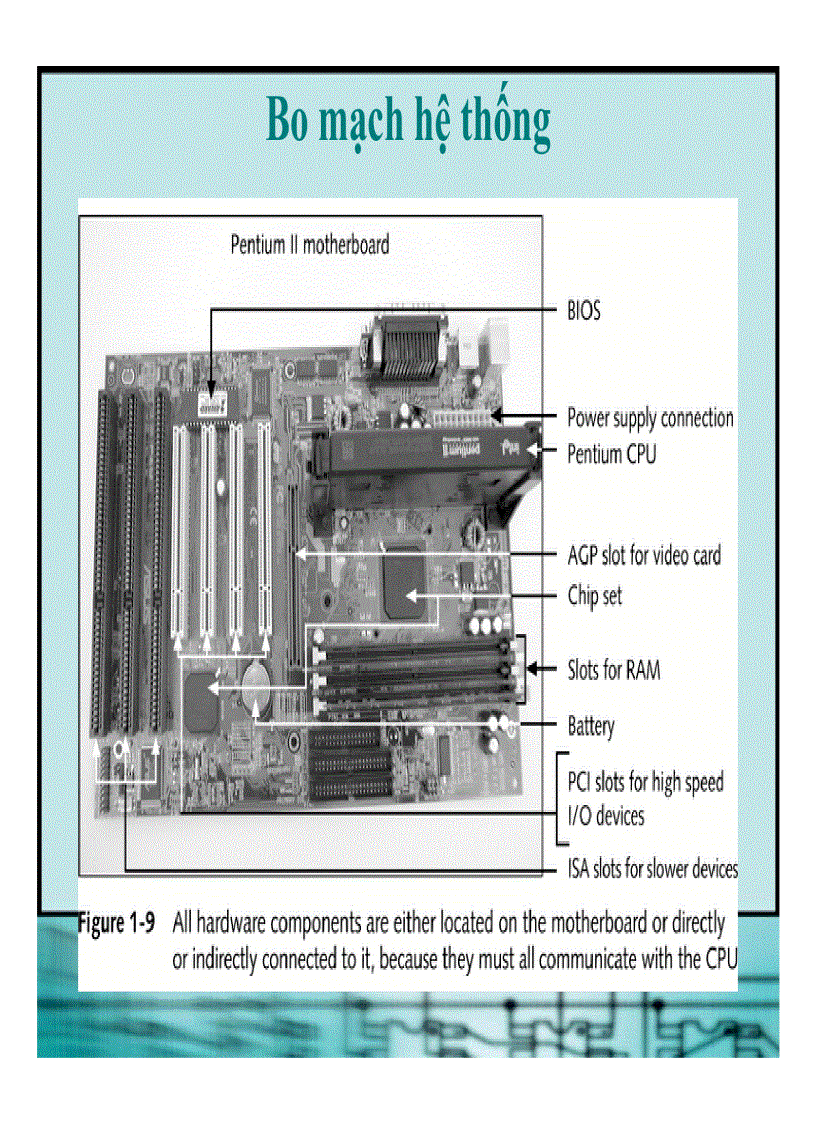 Bo mạch hệ thống

Pentium II motherboard

BIOS

Power supply connection

Pentium CPU

AGP slot for video card

Chip set

Slots for RAM

Battery

PCI slots for high speed I/O devices

ISA slots for slower devices

Figure 1-9 All hardware components are either located on the motherboard or directly or indirectly connected to it, because they must all communicate with the CPU