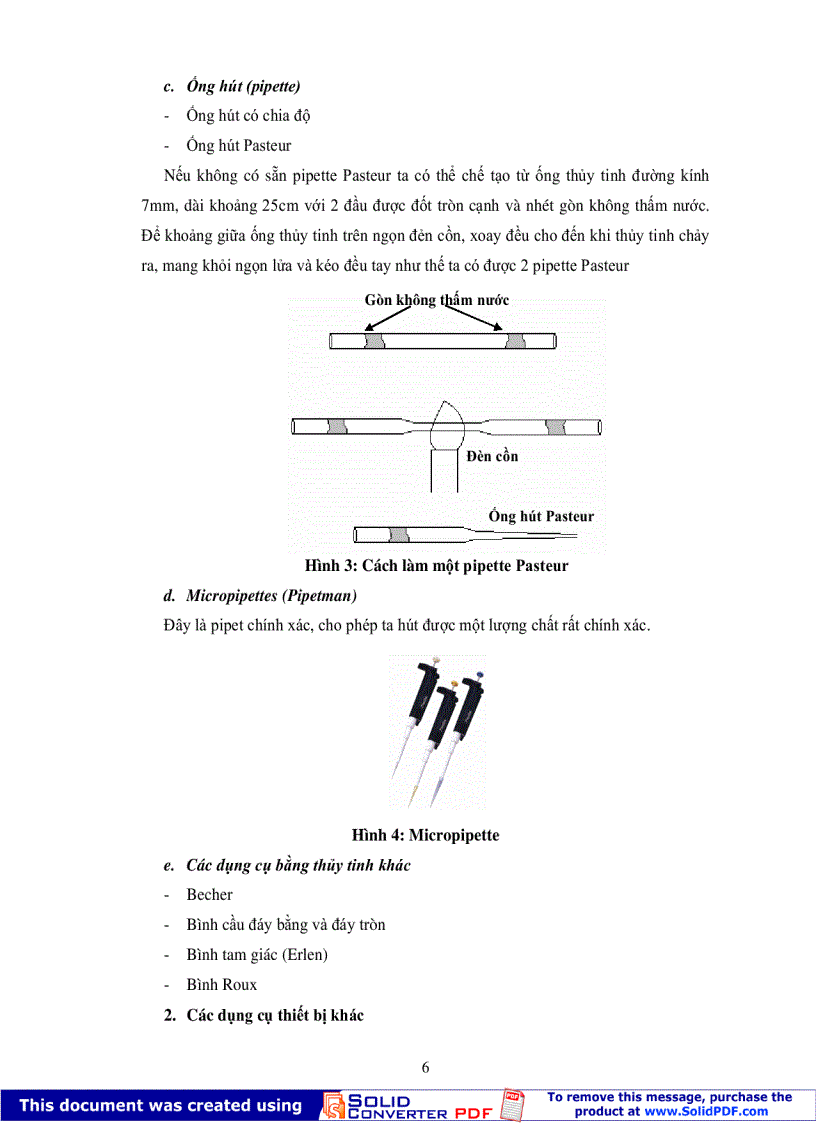 c. Ống hút (pipette)

- Ống hút có chia độ

- Ống hút Pasteur

Nếu không có sẵn pipette Pasteur ta có thể chế tạo từ ống thủy tinh đường kính 7mm, dài khoảng 25cm với 2 đầu được đốt tròn cạnh và nhét gòn không thấm nước. Để khoảng giữa ống thủy tinh trên ngọn đèn cồn, xoay đều cho đến khi thủy tinh chảy ra, mang khỏi ngọn lửa và kéo đều tay như thế ta có được 2 pipette Pasteur

Gòn không thấm nước

Đèn cồn

Ống hút Pasteur

Hình 3: Cách làm một pipette Pasteur

d. Micropipettes (Pipetman)

Đây là pipet chính xác, cho phép ta hút được một lượng chất rất chính xác.

Hình 4: Micropipette

e. Các dụng cụ bằng thủy tinh khác

- Becher

- Bình cầu đáy bằng và đáy tròn

- Bình tam giác (Erlen)

- Bình Roux

2. Các dụng cụ thiết bị khác

6

This document was created using SOLID CONVERTER PDF

To remove this message, purchase the product at www.SolidPDF.com