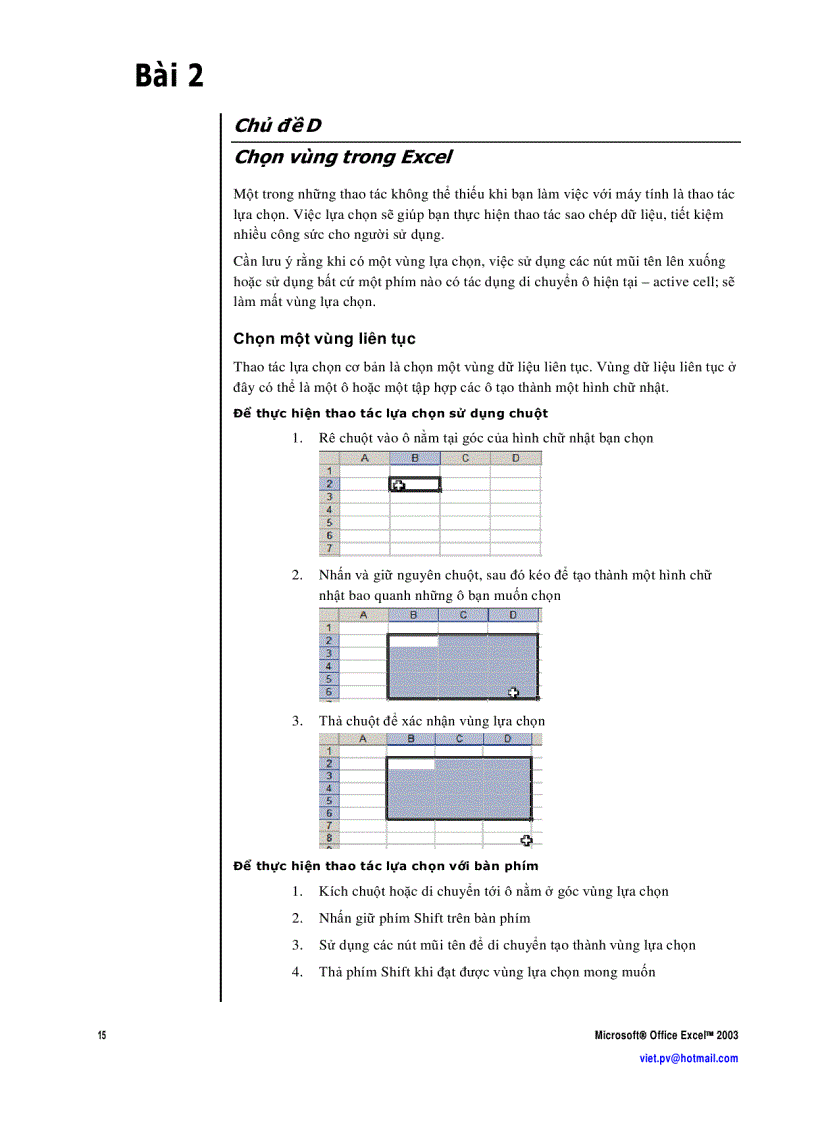 Bài 2

Chủ đề D

Chọn vùng trong Excel

Một trong những thao tác không thể thiếu khi bạn làm việc với máy tính là thao tác lựa chọn. Việc lựa chọn sẽ giúp bạn thực hiện thao tác sao chép dữ liệu, tiết kiệm nhiều công sức cho người sử dụng.

Cần lưu ý rằng khi có một vùng lựa chọn, việc sử dụng các nút mũi tên lên xuống hoặc sử dụng bất cứ một phím nào có tác dụng di chuyển ô hiện tại – active cell; sẽ làm mất vùng lựa chọn.

Chọn một vùng liên tục

Thao tác lựa chọn cơ bản là chọn một vùng dữ liệu liên tục. Vùng dữ liệu liên tục ở đây có thể là một ô hoặc một tập hợp các ô tạo thành một hình chữ nhật.

Để thực hiện thao tác lựa chọn sử dụng chuột

1. Rê chuột vào ô nằm tại góc của hình chữ nhật bạn chọn

| | A | B | C | D |
|---|---|---|---|---|
| 1 | | | | |
| 2 | | | | |
| 3 | | | | |
| 4 | | | | |
| 5 | | | | |
| 6 | | | | |
| 7 | | | | |

2. Nhấn và giữ nguyên chuột, sau đó kéo để tạo thành một hình chữ nhật bao quanh những ô bạn muốn chọn

| | A | B | C | D |
|---|---|---|---|---|
| 1 | | | | |
| 2 | | | | |
| 3 | | | | |
| 4 | | | | |
| 5 | | | | |
| 6 | | | | |

3. Thả chuột để xác nhận vùng lựa chọn

| | A | B | C | D |
|---|---|---|---|---|
| 1 | | | | |
| 2 | | | | |
| 3 | | | | |
| 4 | | | | |
| 5 | | | | |
| 6 | | | | |
| 7 | | | | |
| 8 | | | | |

Để thực hiện thao tác lựa chọn với bàn phím

1. Kích chuột hoặc di chuyển tới ô nằm ở góc vùng lựa chọn

2. Nhấn giữ phím Shift trên bàn phím

3. Sử dụng các nút mũi tên để di chuyển tạo thành vùng lựa chọn

4. Thả phím Shift khi đạt được vùng lựa chọn mong muốn

15

Microsoft® Office Excel™ 2003

viet.pv@hotmail.com