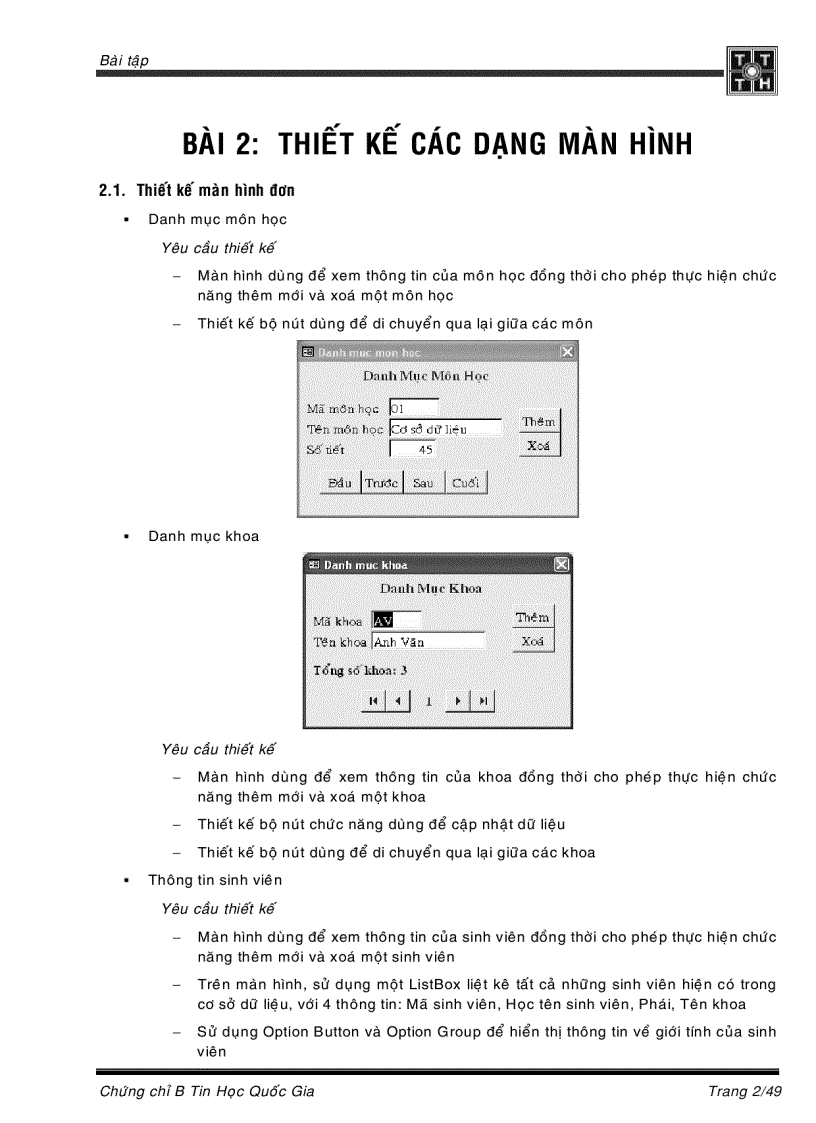 Bài tập

T T
T H

BÀI 2: THIẾT KẾ CÁC DẠNG MÀN HÌNH

2.1. Thiết kế màn hình đơn

▪ Danh mục môn học

Yêu cầu thiết kế

– Màn hình dùng để xem thông tin của môn học đồng thời cho phép thực hiện chức năng thêm mới và xoá một môn học

– Thiết kế bộ nút dùng để di chuyển qua lại giữa các môn

Danh muc mon hoc

Danh Mục Môn Học

Mã môn học 01
Tên môn học Cơ sở dữ liệu
Số tiết 45

Thêm
Xoá

Đầu Trước Sau Cuối

▪ Danh mục khoa

Danh muc khoa

Danh Mục Khoa

Mã khoa AV
Tên khoa Anh Văn

Thêm
Xoá

Tổng số khoa: 3

1

Yêu cầu thiết kế

– Màn hình dùng để xem thông tin của khoa đồng thời cho phép thực hiện chức năng thêm mới và xoá một khoa

– Thiết kế bộ nút chức năng dùng để cập nhật dữ liệu

– Thiết kế bộ nút dùng để di chuyển qua lại giữa các khoa

▪ Thông tin sinh viên

Yêu cầu thiết kế

– Màn hình dùng để xem thông tin của sinh viên đồng thời cho phép thực hiện chức năng thêm mới và xoá một sinh viên

– Trên màn hình, sử dụng một ListBox liệt kê tất cả những sinh viên hiện có trong cơ sở dữ liệu, với 4 thông tin: Mã sinh viên, Học tên sinh viên, Phái, Tên khoa

– Sử dụng Option Button và Option Group để hiển thị thông tin về giới tính của sinh viên

Chứng chỉ B Tin Học Quốc Gia    Trang 2/49