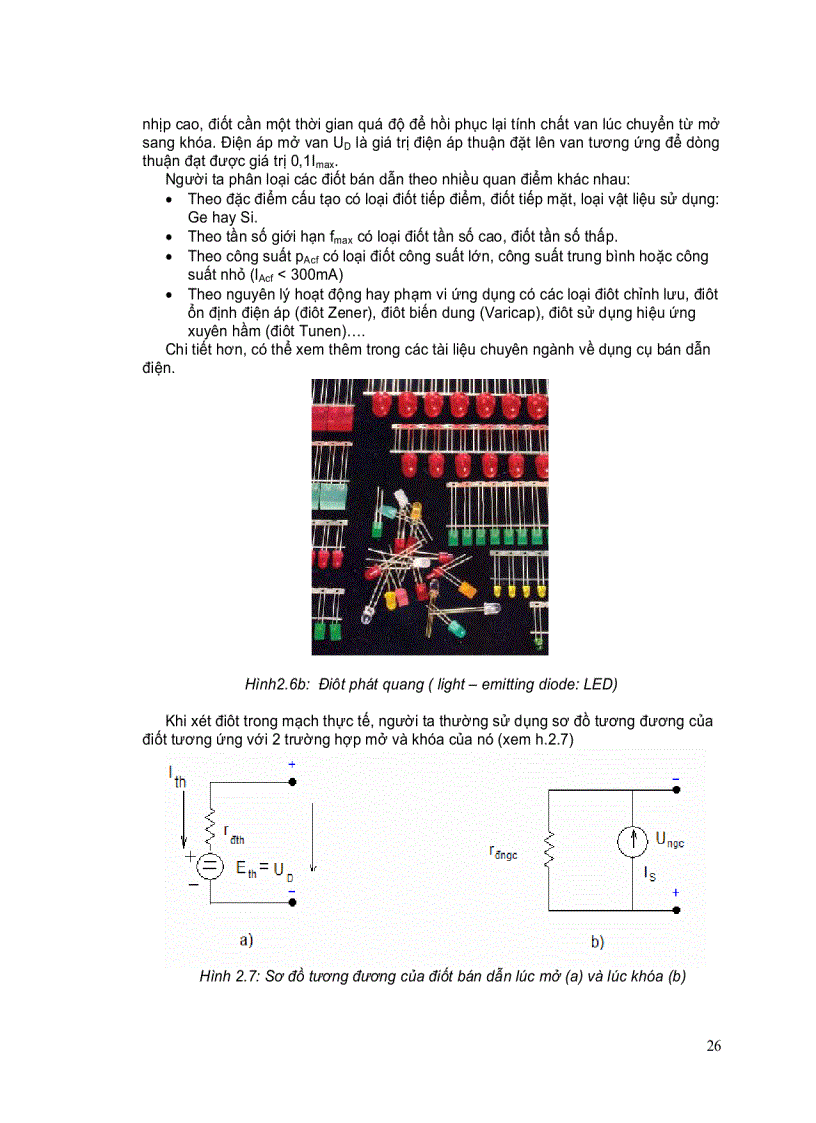 nhịp cao, điốt cần một thời gian quá độ để hồi phục lại tính chất van lúc chuyển từ mở sang khóa. Điện áp mở van $U_D$ là giá trị điện áp thuận đặt lên van tương ứng để dòng thuận đạt được giá trị $0,1I_{max}$.

Người ta phân loại các điốt bán dẫn theo nhiều quan điểm khác nhau:

• Theo đặc điểm cấu tạo có loại điốt tiếp điểm, điốt tiếp mặt, loại vật liệu sử dụng: Ge hay Si.
• Theo tần số giới hạn $f_{max}$ có loại điốt tần số cao, điốt tần số thấp.
• Theo công suất $p_{Acf}$ có loại điốt công suất lớn, công suất trung bình hoặc công suất nhỏ ($I_{Acf}$ < 300mA)
• Theo nguyên lý hoạt động hay phạm vi ứng dụng có các loại điôt chỉnh lưu, điôt ổn định điện áp (điôt Zener), điôt biến dung (Varicap), điôt sử dụng hiệu ứng xuyên hầm (điôt Tunen)….

Chi tiết hơn, có thể xem thêm trong các tài liệu chuyên ngành về dụng cụ bán dẫn điện.

Hình2.6b: Điôt phát quang ( light – emitting diode: LED)

Khi xét điôt trong mạch thực tế, người ta thường sử dụng sơ đồ tương đương của điốt tương ứng với 2 trường hợp mở và khóa của nó (xem h.2.7)

$I_{th}$ + $r_{đth}$ + − $E_{th} = U_D$ − a)

− $r_{đngc}$ $U_{ngc}$ $I_S$ + b)

Hình 2.7: Sơ đồ tương đương của điốt bán dẫn lúc mở (a) và lúc khóa (b)

26