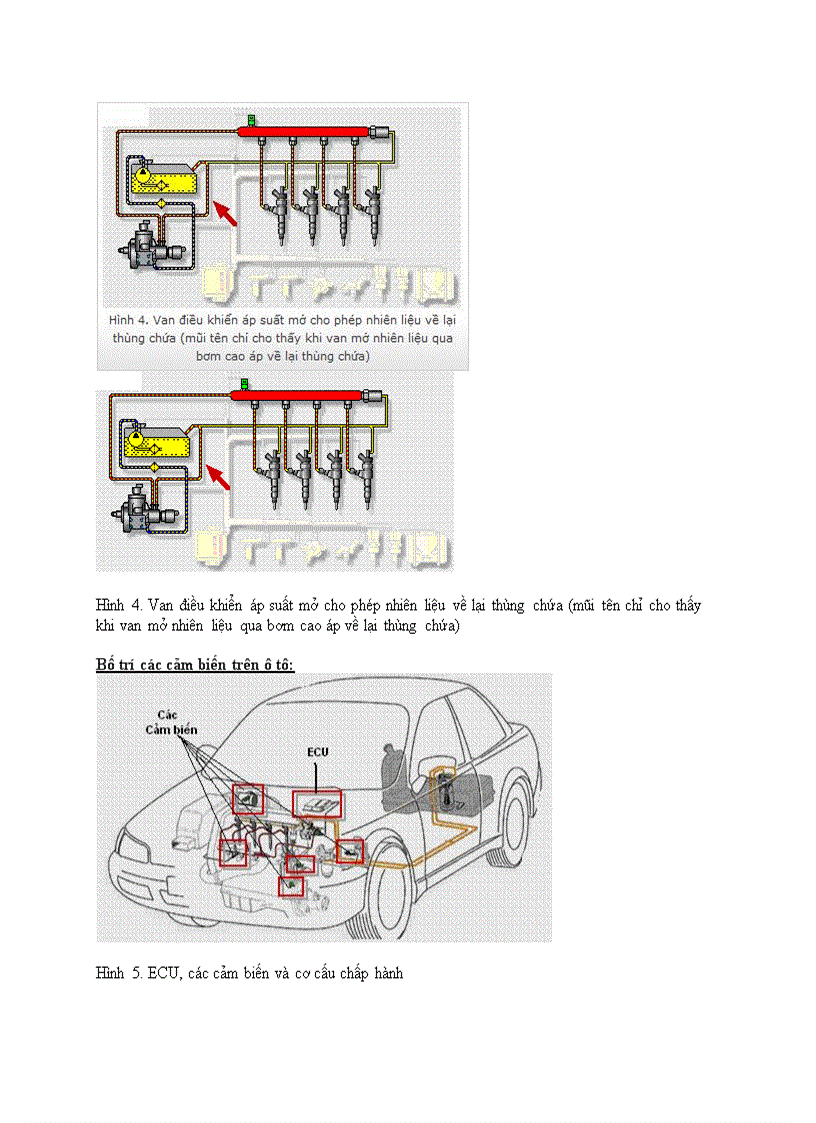 Hình 4. Van điều khiển áp suất mở cho phép nhiên liệu về lại thùng chứa (mũi tên chỉ cho thấy khi van mở nhiên liệu qua bơm cao áp về lại thùng chứa)

Hình 4. Van điều khiển áp suất mở cho phép nhiên liệu về lại thùng chứa (mũi tên chỉ cho thấy khi van mở nhiên liệu qua bơm cao áp về lại thùng chứa)

Bố trí các cảm biến trên ô tô:

Các Cảm biến

ECU

Hình 5. ECU, các cảm biến và cơ cấu chấp hành