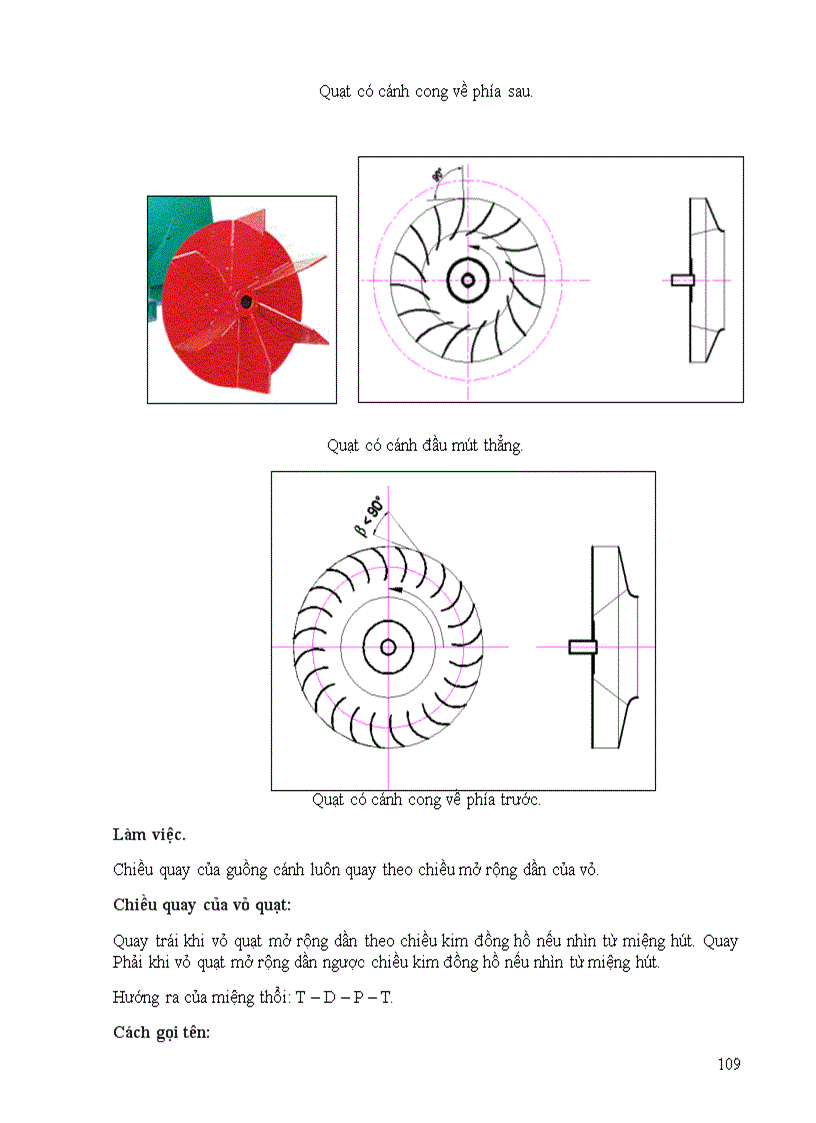 Quạt có cánh cong về phía sau.

90°

Quạt có cánh đầu mút thẳng.

$\beta < 90°$

Quạt có cánh cong về phía trước.

Làm việc.

Chiều quay của guồng cánh luôn quay theo chiều mở rộng dần của vỏ.

Chiều quay của vỏ quạt:

Quay trái khi vỏ quạt mở rộng dần theo chiều kim đồng hồ nếu nhìn từ miệng hút. Quay Phải khi vỏ quạt mở rộng dần ngược chiều kim đồng hồ nếu nhìn từ miệng hút.

Hướng ra của miệng thổi: T – D – P – T.

Cách gọi tên:

109