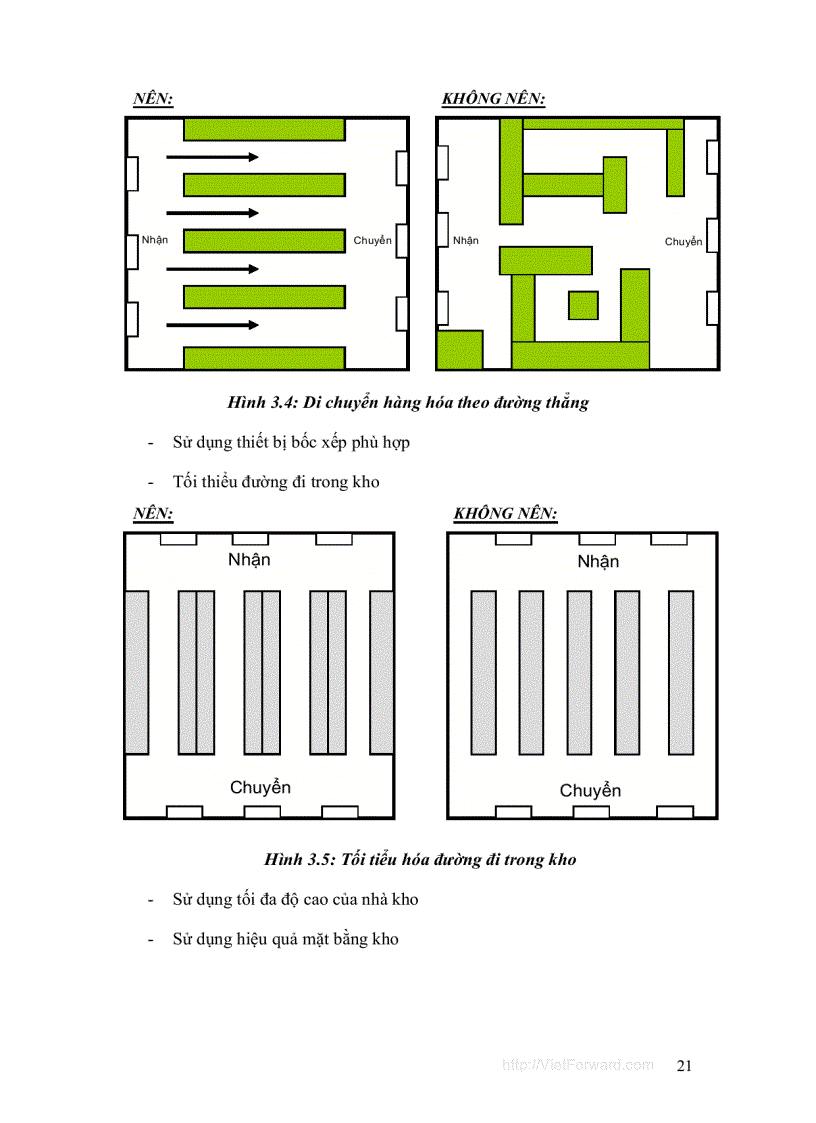 NÊN:

Nhận

Chuyển

KHÔNG NÊN:

Nhận

Chuyển

Hình 3.4: Di chuyển hàng hóa theo đường thẳng

- Sử dụng thiết bị bốc xếp phù hợp

- Tối thiểu đường đi trong kho

NÊN:

Nhận

Chuyển

KHÔNG NÊN:

Nhận

Chuyển

Hình 3.5: Tối tiểu hóa đường đi trong kho

- Sử dụng tối đa độ cao của nhà kho

- Sử dụng hiệu quả mặt bằng kho

http://VietForward.com 21