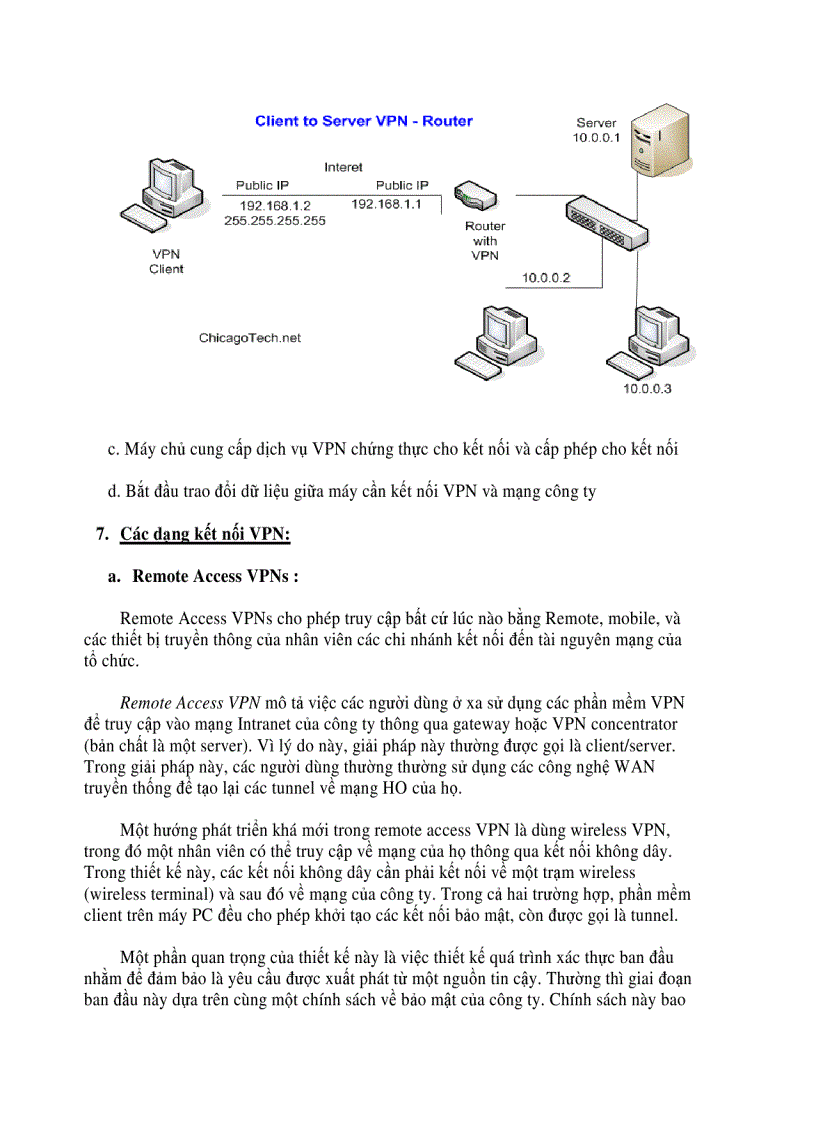 Client to Server VPN - Router

Server
10.0.0.1

Interet

Public IP
192.168.1.2
255.255.255.255

Public IP
192.168.1.1

Router
with
VPN

VPN
Client

10.0.0.2

ChicagoTech.net

10.0.0.3

c. Máy chủ cung cấp dịch vụ VPN chứng thực cho kết nối và cấp phép cho kết nối

d. Bắt đầu trao đổi dữ liệu giữa máy cần kết nối VPN và mạng công ty

7. Các dạng kết nối VPN:

a. Remote Access VPNs :

Remote Access VPNs cho phép truy cập bất cứ lúc nào bằng Remote, mobile, và các thiết bị truyền thông của nhân viên các chi nhánh kết nối đến tài nguyên mạng của tổ chức.

Remote Access VPN mô tả việc các người dùng ở xa sử dụng các phần mềm VPN để truy cập vào mạng Intranet của công ty thông qua gateway hoặc VPN concentrator (bản chất là một server). Vì lý do này, giải pháp này thường được gọi là client/server. Trong giải pháp này, các người dùng thường thường sử dụng các công nghệ WAN truyền thống để tạo lại các tunnel về mạng HO của họ.

Một hướng phát triển khá mới trong remote access VPN là dùng wireless VPN, trong đó một nhân viên có thể truy cập về mạng của họ thông qua kết nối không dây. Trong thiết kế này, các kết nối không dây cần phải kết nối về một trạm wireless (wireless terminal) và sau đó về mạng của công ty. Trong cả hai trường hợp, phần mềm client trên máy PC đều cho phép khởi tạo các kết nối bảo mật, còn được gọi là tunnel.

Một phần quan trọng của thiết kế này là việc thiết kế quá trình xác thực ban đầu nhằm để đảm bảo là yêu cầu được xuất phát từ một nguồn tin cậy. Thường thì giai đoạn ban đầu này dựa trên cùng một chính sách về bảo mật của công ty. Chính sách này bao