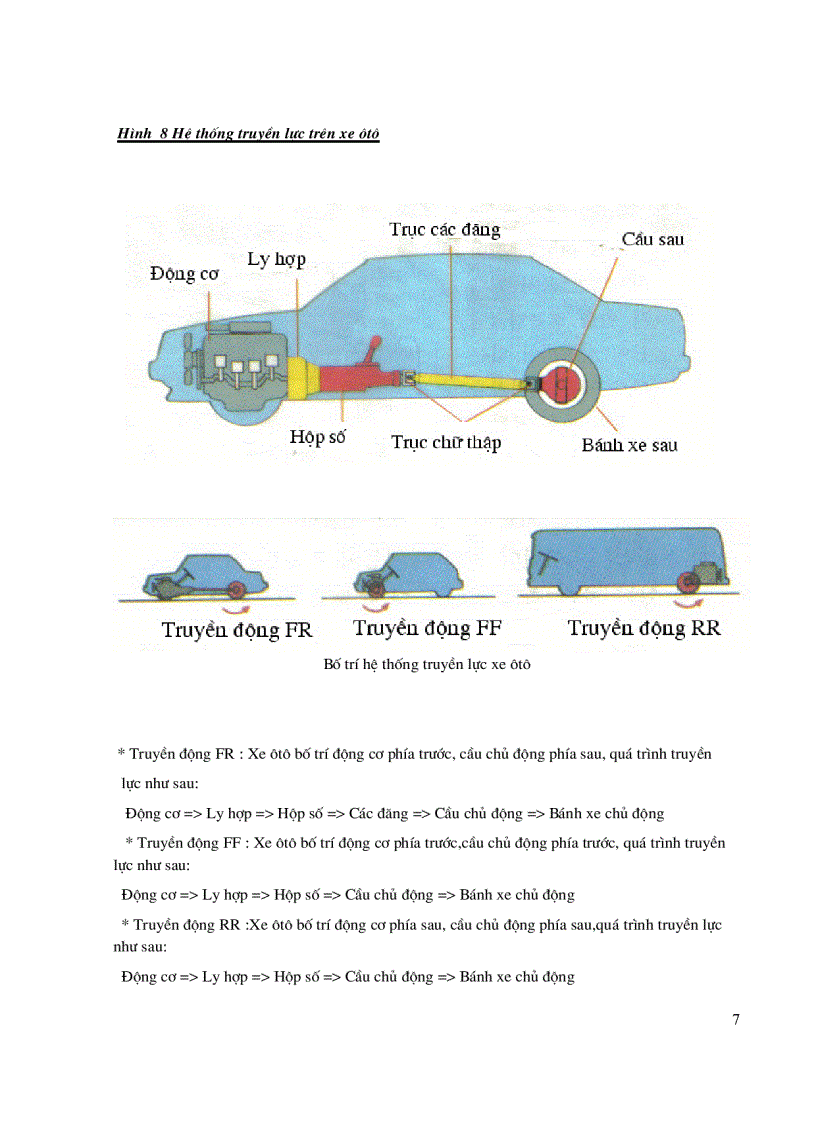 Hình 8 Hệ thống truyền lực trên xe ôtô

Trục các đăng
Cầu sau
Ly hợp
Động cơ
Hộp số
Trục chữ thập
Bánh xe sau

Truyền động FR
Truyền động FF
Truyền động RR

Bố trí hệ thống truyền lực xe ôtô

* Truyền động FR : Xe ôtô bố trí động cơ phía trước, cầu chủ động phía sau, quá trình truyền lực như sau:

Động cơ => Ly hợp => Hộp số => Các đăng => Cầu chủ động => Bánh xe chủ động

* Truyền động FF : Xe ôtô bố trí động cơ phía trước,cầu chủ động phía trước, quá trình truyền lực như sau:

Động cơ => Ly hợp => Hộp số => Cầu chủ động => Bánh xe chủ động

* Truyền động RR :Xe ôtô bố trí động cơ phía sau, cầu chủ động phía sau,quá trình truyền lực như sau:

Động cơ => Ly hợp => Hộp số => Cầu chủ động => Bánh xe chủ động

7