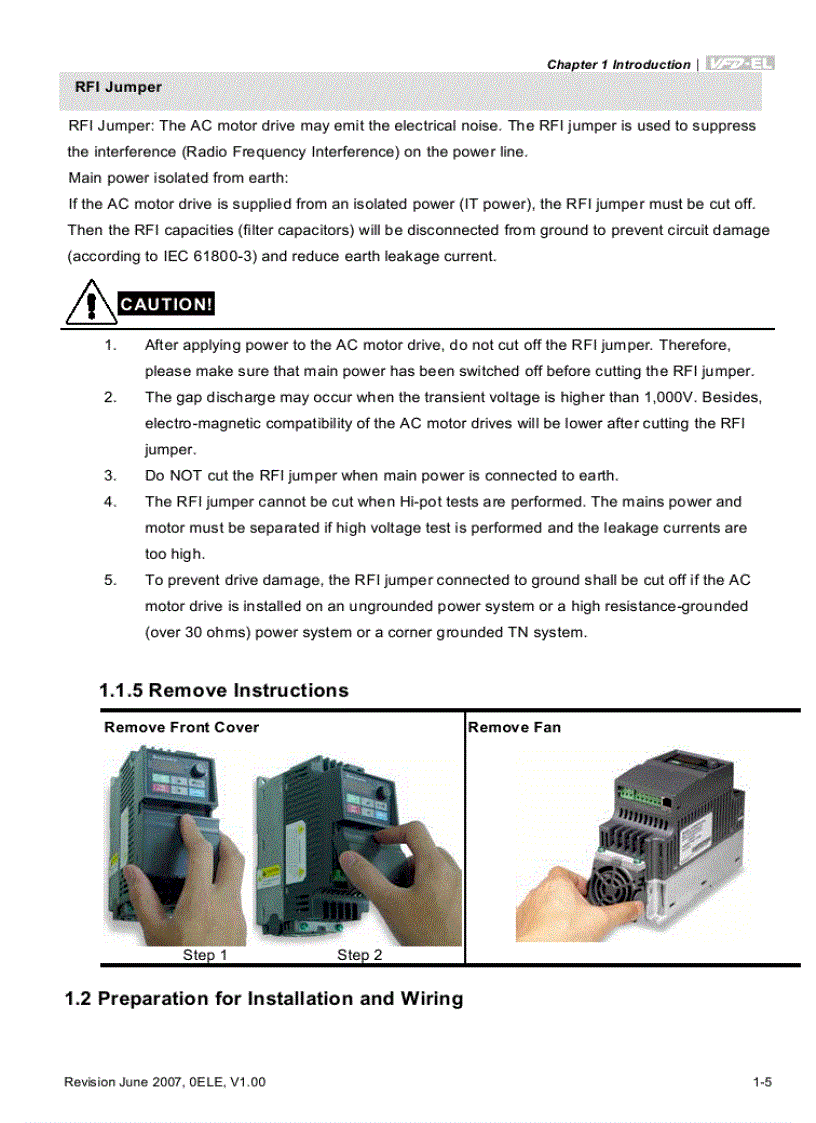 Chapter 1 Introduction | VFD-EL

RFI Jumper

RFI Jumper: The AC motor drive may emit the electrical noise. The RFI jumper is used to suppress the interference (Radio Frequency Interference) on the power line.
Main power isolated from earth:
If the AC motor drive is supplied from an isolated power (IT power), the RFI jumper must be cut off. Then the RFI capacities (filter capacitors) will be disconnected from ground to prevent circuit damage (according to IEC 61800-3) and reduce earth leakage current.

CAUTION!

1. After applying power to the AC motor drive, do not cut off the RFI jumper. Therefore, please make sure that main power has been switched off before cutting the RFI jumper.
2. The gap discharge may occur when the transient voltage is higher than 1,000V. Besides, electro-magnetic compatibility of the AC motor drives will be lower after cutting the RFI jumper.
3. Do NOT cut the RFI jumper when main power is connected to earth.
4. The RFI jumper cannot be cut when Hi-pot tests are performed. The mains power and motor must be separated if high voltage test is performed and the leakage currents are too high.
5. To prevent drive damage, the RFI jumper connected to ground shall be cut off if the AC motor drive is installed on an ungrounded power system or a high resistance-grounded (over 30 ohms) power system or a corner grounded TN system.

1.1.5 Remove Instructions

| Remove Front Cover | Remove Fan |
|---|---|
| Step 1 Step 2 | |

1.2 Preparation for Installation and Wiring

Revision June 2007, 0ELE, V1.00

1-5