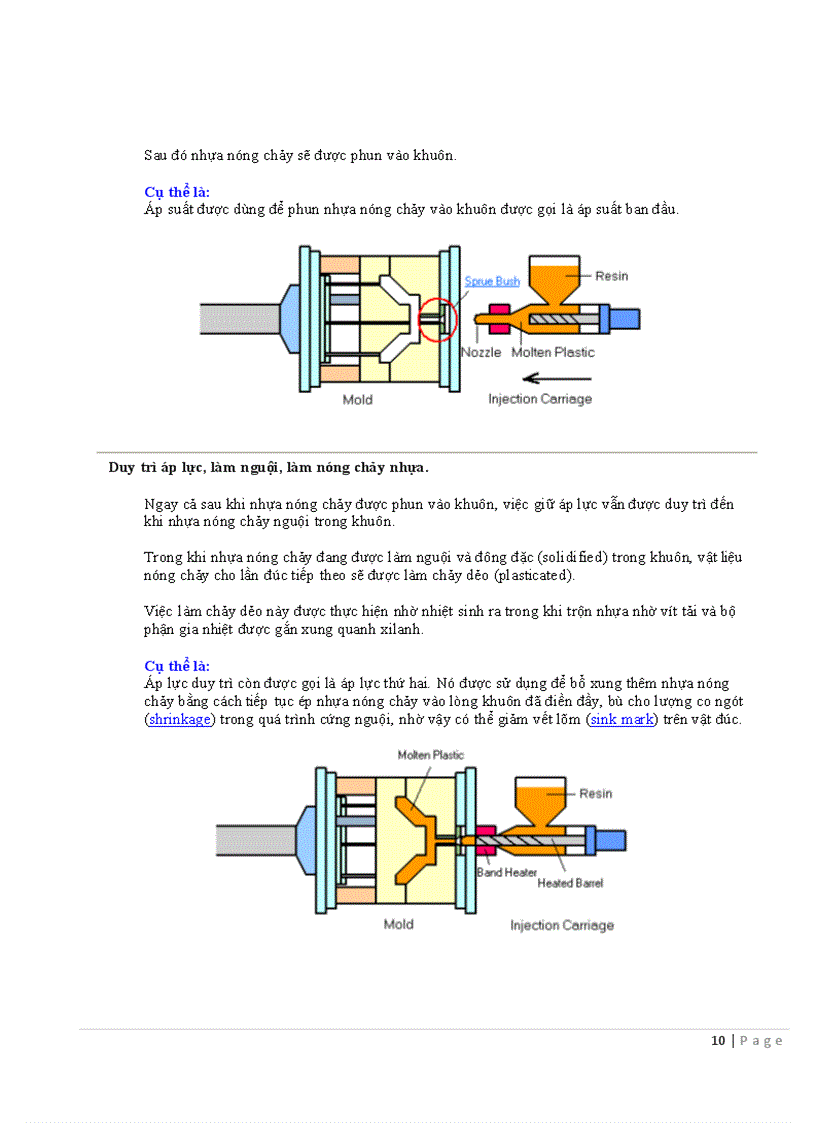 Sau đó nhựa nóng chảy sẽ được phun vào khuôn.

Cụ thể là:
Áp suất được dùng để phun nhựa nóng chảy vào khuôn được gọi là áp suất ban đầu.

Sprue Bush
Resin
Nozzle
Molten Plastic
Mold
Injection Carriage

Duy trì áp lực, làm nguội, làm nóng chảy nhựa.

Ngay cả sau khi nhựa nóng chảy được phun vào khuôn, việc giữ áp lực vẫn được duy trì đến khi nhựa nóng chảy nguội trong khuôn.

Trong khi nhựa nóng chảy đang được làm nguội và đông đặc (solidified) trong khuôn, vật liệu nóng chảy cho lần đúc tiếp theo sẽ được làm chảy dẻo (plasticated).

Việc làm chảy dẻo này được thực hiện nhờ nhiệt sinh ra trong khi trộn nhựa nhờ vít tải và bộ phận gia nhiệt được gắn xung quanh xilanh.

Cụ thể là:
Áp lực duy trì còn được gọi là áp lực thứ hai. Nó được sử dụng để bổ xung thêm nhựa nóng chảy bằng cách tiếp tục ép nhựa nóng chảy vào lòng khuôn đã điền đầy, bù cho lượng co ngót (shrinkage) trong quá trình cứng nguội, nhờ vậy có thể giảm vết lõm (sink mark) trên vật đúc.

Molten Plastic
Resin
Band Heater
Heated Barrel
Mold
Injection Carriage

10 | P a g e