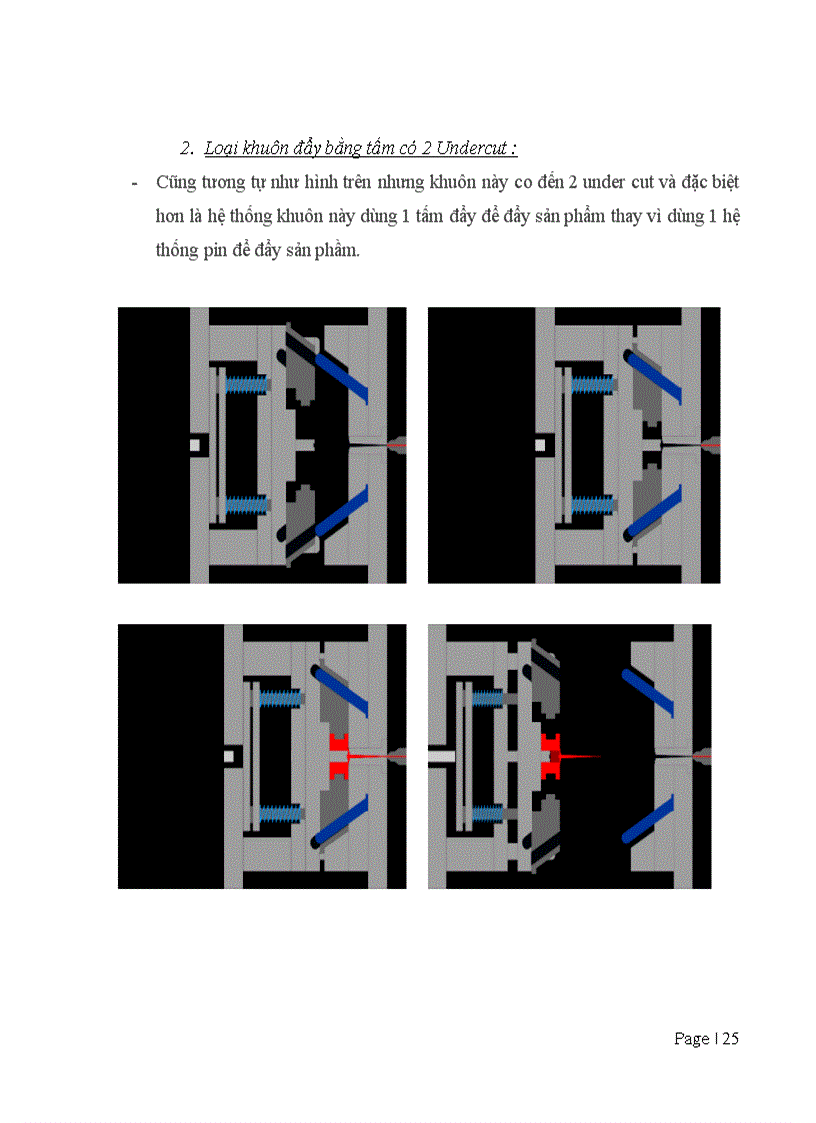 2. Loại khuôn đẩy bằng tấm có 2 Undercut :

- Cũng tương tự như hình trên nhưng khuôn này co đến 2 under cut và đặc biệt hơn là hệ thống khuôn này dùng 1 tấm đẩy để đẩy sản phẩm thay vì dùng 1 hệ thống pin để đẩy sản phẩm.

Page | 25