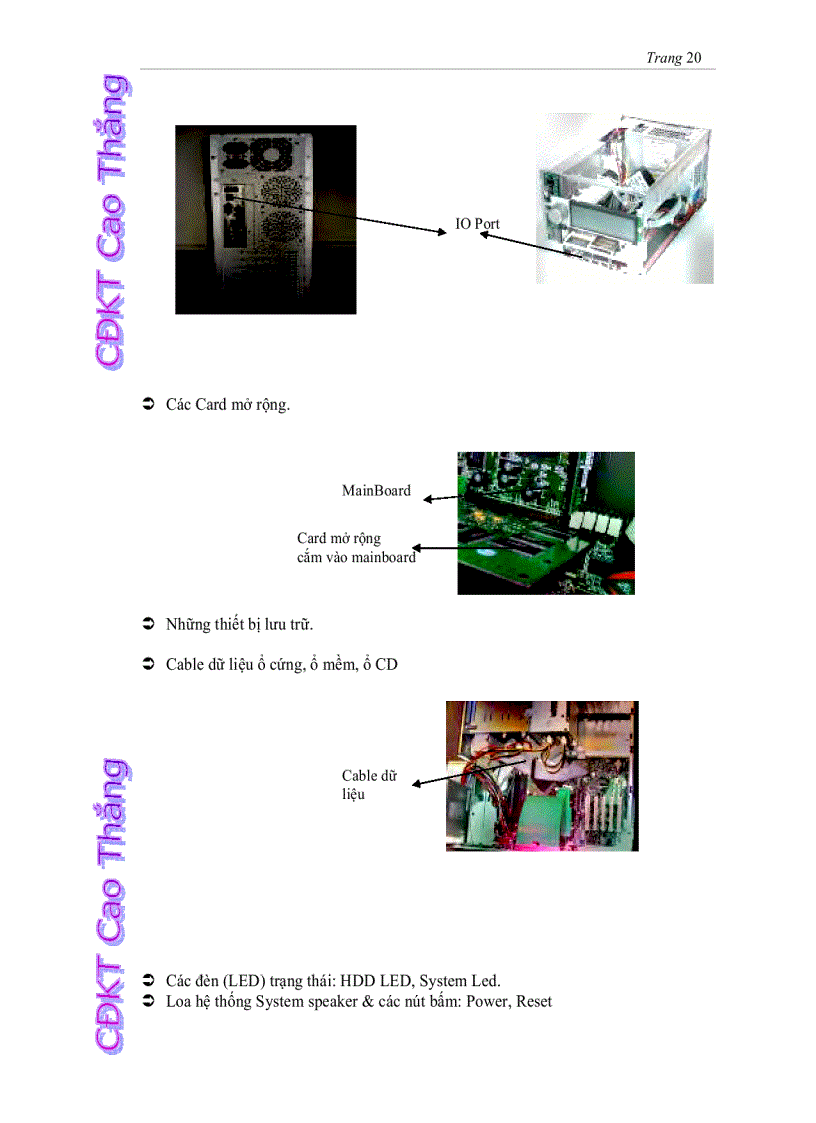 Trang 20

CĐKT Cao Thắng

IO Port

➲ Các Card mở rộng.

MainBoard

Card mở rộng cắm vào mainboard

➲ Những thiết bị lưu trữ.

➲ Cable dữ liệu ổ cứng, ổ mềm, ổ CD

Cable dữ liệu

CĐKT Cao Thắng

➲ Các đèn (LED) trạng thái: HDD LED, System Led.
➲ Loa hệ thống System speaker & các nút bấm: Power, Reset