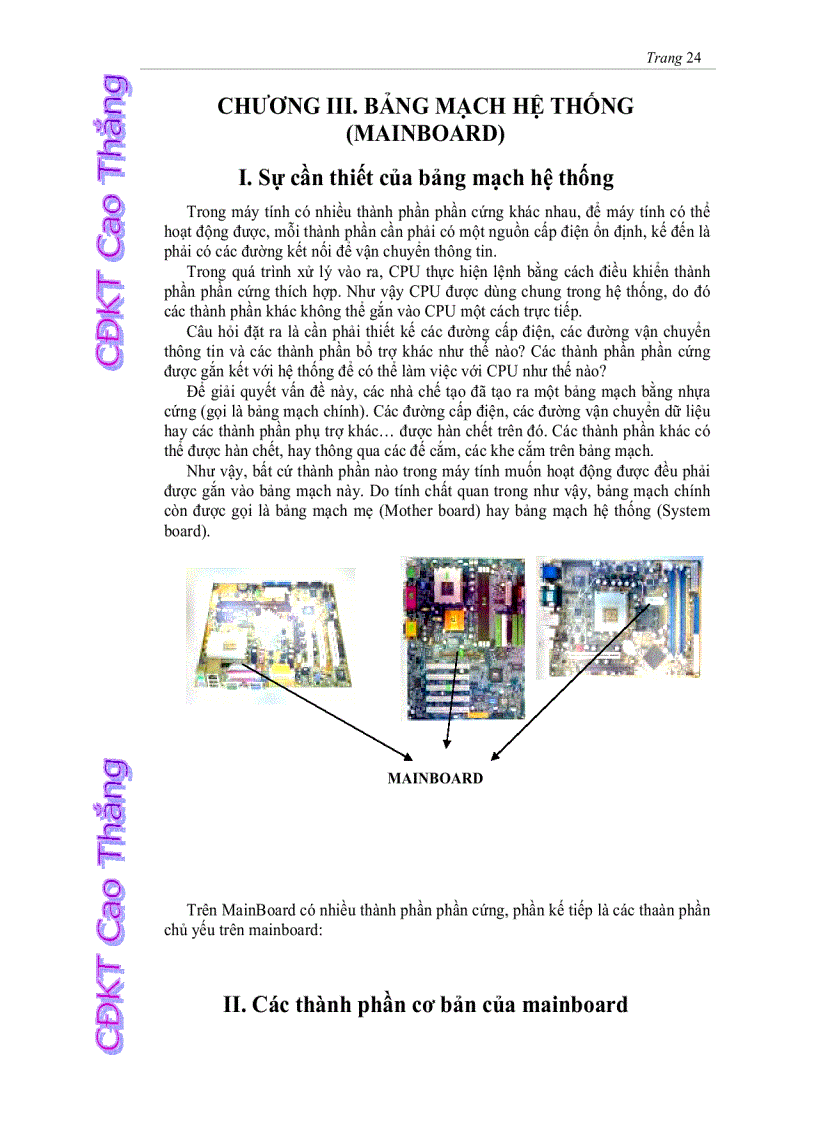 Trang 24

CĐKT Cao Thắng

CHƯƠNG III. BẢNG MẠCH HỆ THỐNG (MAINBOARD)

I. Sự cần thiết của bảng mạch hệ thống

Trong máy tính có nhiều thành phần phần cứng khác nhau, để máy tính có thể hoạt động được, mỗi thành phần cần phải có một nguồn cấp điện ổn định, kế đến là phải có các đường kết nối để vận chuyển thông tin.

Trong quá trình xử lý vào ra, CPU thực hiện lệnh bằng cách điều khiển thành phần phần cứng thích hợp. Như vậy CPU được dùng chung trong hệ thống, do đó các thành phần khác không thể gắn vào CPU một cách trực tiếp.

Câu hỏi đặt ra là cần phải thiết kế các đường cấp điện, các đường vận chuyển thông tin và các thành phần bổ trợ khác như thế nào? Các thành phần phần cứng được gắn kết với hệ thống để có thể làm việc với CPU như thế nào?

Để giải quyết vấn đề này, các nhà chế tạo đã tạo ra một bảng mạch bằng nhựa cứng (gọi là bảng mạch chính). Các đường cấp điện, các đường vận chuyển dữ liệu hay các thành phần phụ trợ khác… được hàn chết trên đó. Các thành phần khác có thể được hàn chết, hay thông qua các đế cắm, các khe cắm trên bảng mạch.

Như vậy, bất cứ thành phần nào trong máy tính muốn hoạt động được đều phải được gắn vào bảng mạch này. Do tính chất quan trong như vậy, bảng mạch chính còn được gọi là bảng mạch mẹ (Mother board) hay bảng mạch hệ thống (System board).

MAINBOARD

CĐKT Cao Thắng

Trên MainBoard có nhiều thành phần phần cứng, phần kế tiếp là các thaàn phần chủ yếu trên mainboard:

II. Các thành phần cơ bản của mainboard