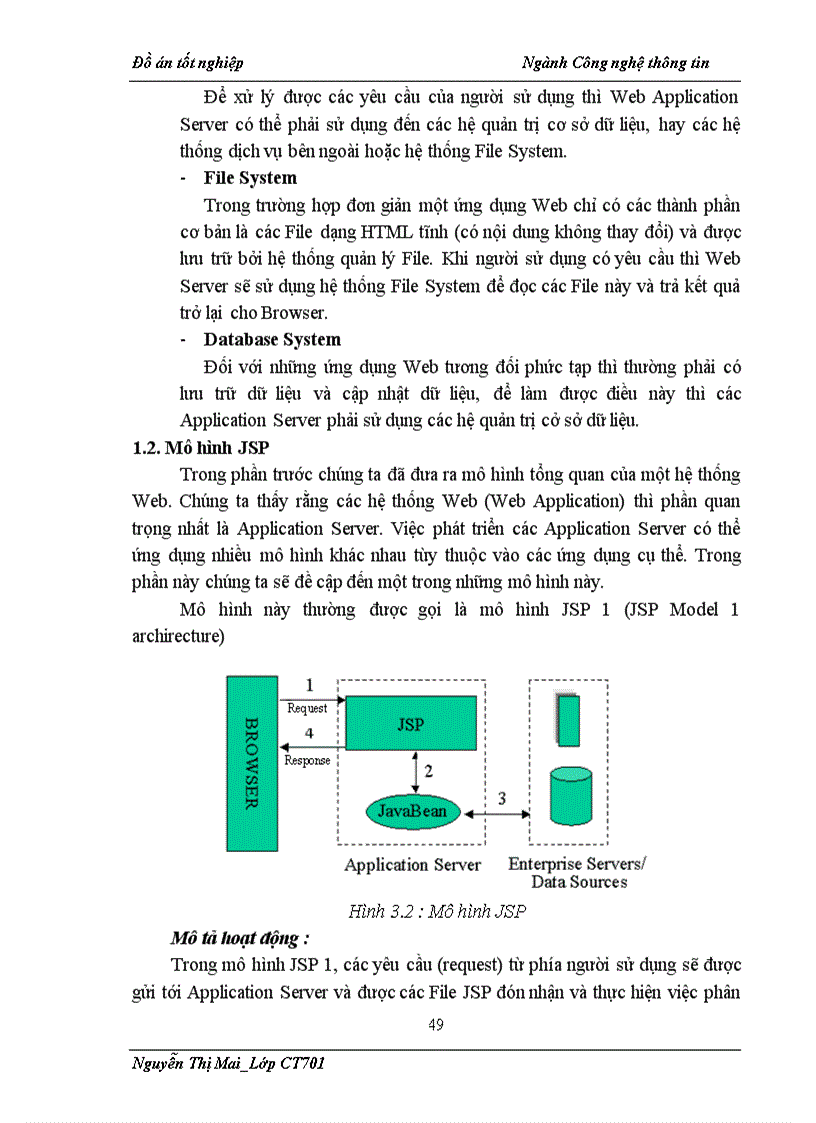 Đồ án tốt nghiệp Ngành Công nghệ thông tin

Để xử lý được các yêu cầu của người sử dụng thì Web Application Server có thể phải sử dụng đến các hệ quản trị cơ sở dữ liệu, hay các hệ thống dịch vụ bên ngoài hoặc hệ thống File System.

- File System

Trong trường hợp đơn giản một ứng dụng Web chỉ có các thành phần cơ bản là các File dạng HTML tĩnh (có nội dung không thay đổi) và được lưu trữ bởi hệ thống quản lý File. Khi người sử dụng có yêu cầu thì Web Server sẽ sử dụng hệ thống File System để đọc các File này và trả kết quả trở lại cho Browser.

- Database System

Đối với những ứng dụng Web tương đối phức tạp thì thường phải có lưu trữ dữ liệu và cập nhật dữ liệu, để làm được điều này thì các Application Server phải sử dụng các hệ quản trị cở sở dữ liệu.

1.2. Mô hình JSP

Trong phần trước chúng ta đã đưa ra mô hình tổng quan của một hệ thống Web. Chúng ta thấy rằng các hệ thống Web (Web Application) thì phần quan trọng nhất là Application Server. Việc phát triển các Application Server có thể ứng dụng nhiều mô hình khác nhau tùy thuộc vào các ứng dụng cụ thể. Trong phần này chúng ta sẽ đề cập đến một trong những mô hình này.

Mô hình này thường được gọi là mô hình JSP 1 (JSP Model 1 archirecture)

BROWSER
1
Request
4
Response
JSP
2
JavaBean
3
Application Server
Enterprise Servers/ Data Sources

Hình 3.2 : Mô hình JSP

Mô tả hoạt động :

Trong mô hình JSP 1, các yêu cầu (request) từ phía người sử dụng sẽ được gửi tới Application Server và được các File JSP đón nhận và thực hiện việc phân

49

Nguyễn Thị Mai_Lớp CT701