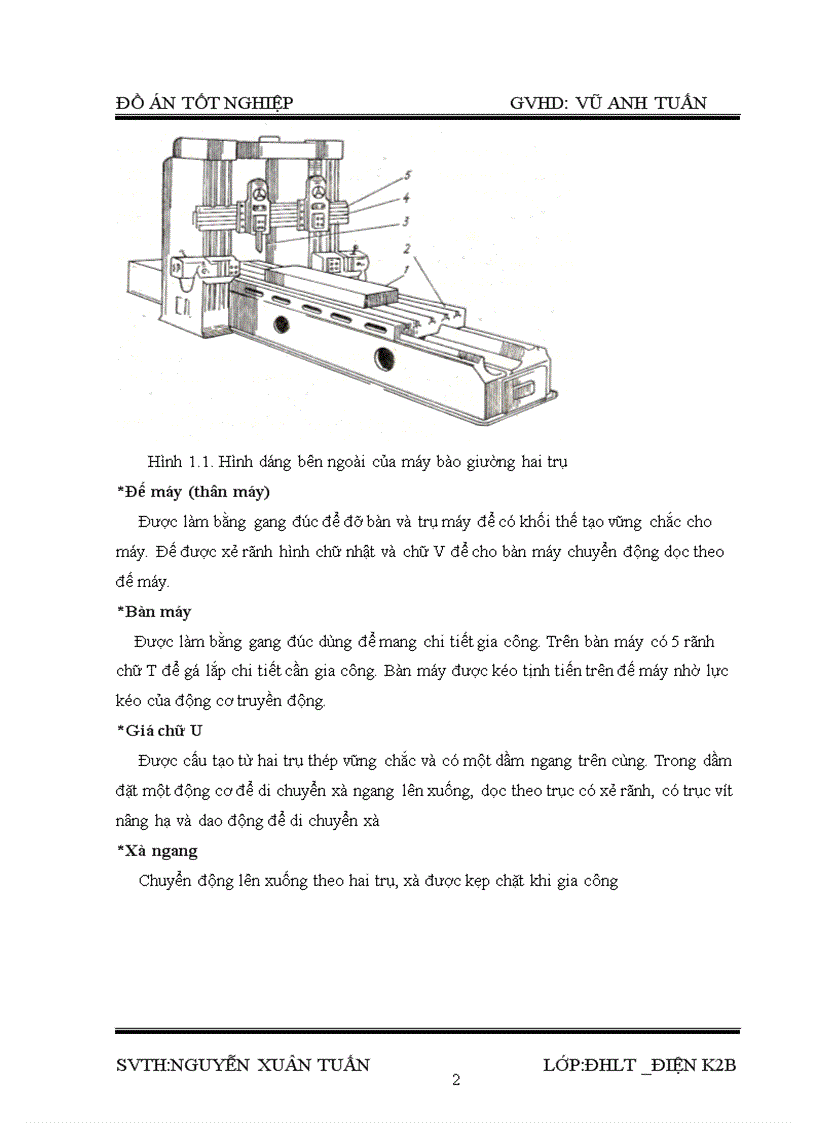 ĐỒ ÁN TỐT NGHIỆP GVHD: VŨ ANH TUẤN

5
4
3
2
1

Hình 1.1. Hình dáng bên ngoài của máy bào giường hai trụ

*Đế máy (thân máy)

Được làm bằng gang đúc để đỡ bàn và trụ máy để có khối thế tạo vững chắc cho máy. Đế được xẻ rãnh hình chữ nhật và chữ V để cho bàn máy chuyển động dọc theo đế máy.

*Bàn máy

Được làm bằng gang đúc dùng để mang chi tiết gia công. Trên bàn máy có 5 rãnh chữ T để gá lắp chi tiết cần gia công. Bàn máy được kéo tịnh tiến trên đế máy nhờ lực kéo của động cơ truyền động.

*Giá chữ U

Được cấu tạo từ hai trụ thép vững chắc và có một dầm ngang trên cùng. Trong dầm đặt một động cơ để di chuyển xà ngang lên xuống, dọc theo trục có xẻ rãnh, có trục vít nâng hạ và dao động để di chuyển xà

*Xà ngang

Chuyển động lên xuống theo hai trụ, xà được kẹp chặt khi gia công

SVTH:NGUYỄN XUÂN TUẤN LỚP:ĐHLT _ĐIỆN K2B

2