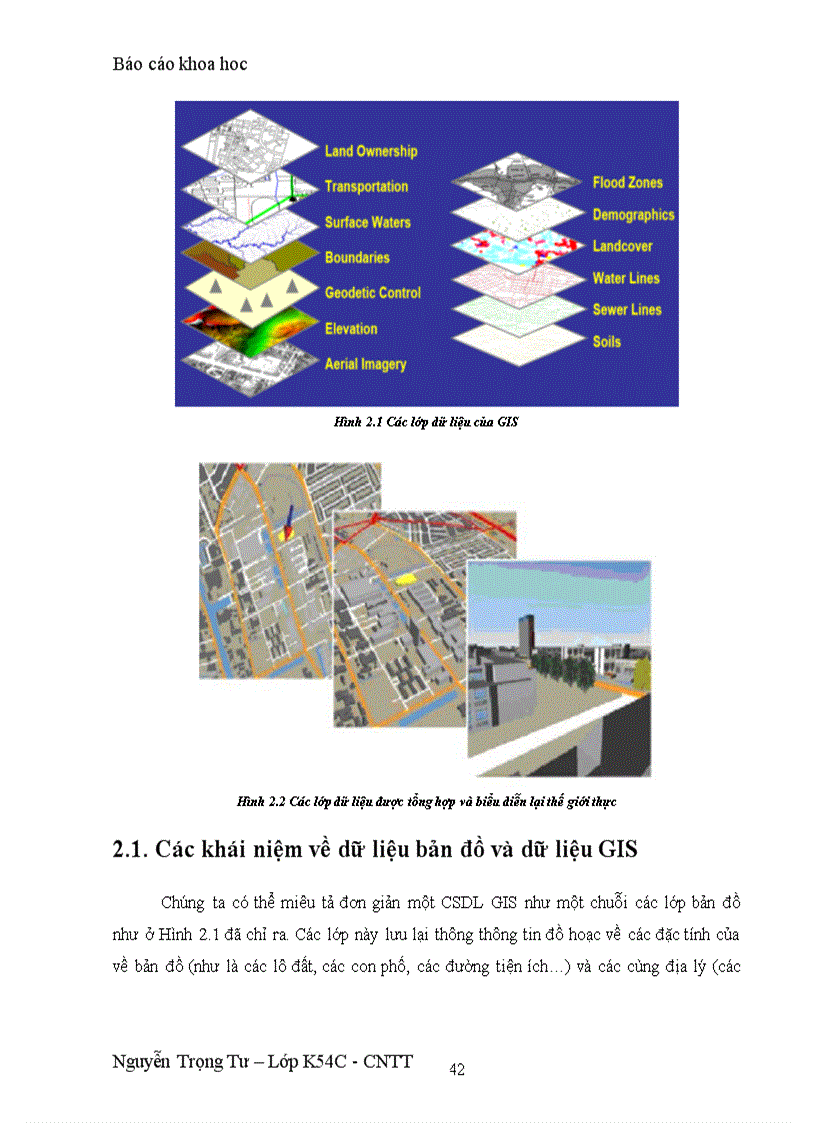 Báo cáo khoa hoc

Land Ownership
Transportation
Surface Waters
Boundaries
Geodetic Control
Elevation
Aerial Imagery
Flood Zones
Demographics
Landcover
Water Lines
Sewer Lines
Soils

Hình 2.1 Các lớp dữ liệu của GIS

Hình 2.2 Các lớp dữ liệu được tổng hợp và biểu diễn lại thế giới thực

2.1. Các khái niệm về dữ liệu bản đồ và dữ liệu GIS

Chúng ta có thể miêu tả đơn giản một CSDL GIS như một chuỗi các lớp bản đồ như ở Hình 2.1 đã chỉ ra. Các lớp này lưu lại thông thông tin đồ hoạc về các đặc tính của về bản đồ (như là các lô đất, các con phố, các đường tiện ích…) và các cùng địa lý (các

Nguyễn Trọng Tư – Lớp K54C - CNTT 42