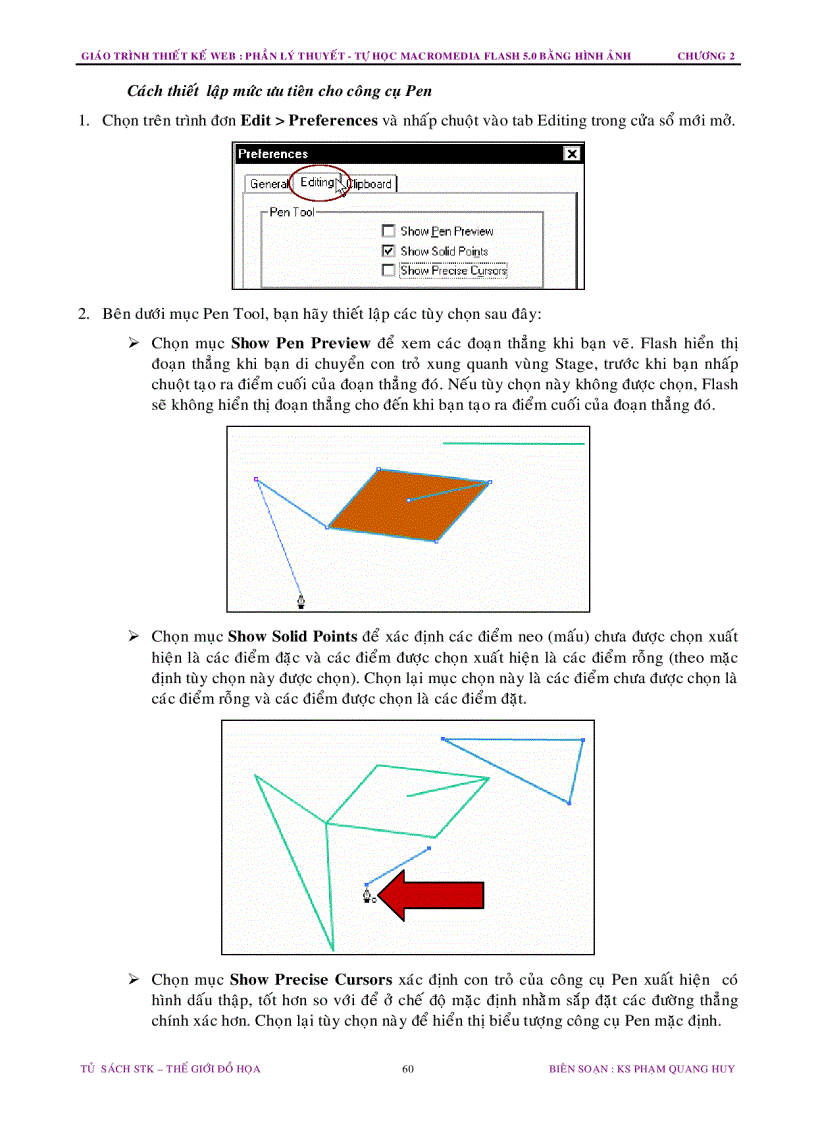 GIÁO TRÌNH THIẾT KẾ WEB : PHẦN LÝ THUYẾT - TỰ HỌC MACROMEDIA FLASH 5.0 BẰNG HÌNH ẢNH CHƯƠNG 2

Cách thiết lập mức ưu tiên cho công cụ Pen

1. Chọn trên trình đơn Edit > Preferences và nhấp chuột vào tab Editing trong cửa sổ mới mở.

Preferences

General Editing Clipboard

Pen Tool

Show Pen Preview
Show Solid Points
Show Precise Cursors

2. Bên dưới mục Pen Tool, bạn hãy thiết lập các tùy chọn sau đây:

➢ Chọn mục Show Pen Preview để xem các đoạn thẳng khi bạn vẽ. Flash hiển thị đoạn thẳng khi bạn di chuyển con trỏ xung quanh vùng Stage, trước khi bạn nhấp chuột tạo ra điểm cuối của đoạn thẳng đó. Nếu tùy chọn này không được chọn, Flash sẽ không hiển thị đoạn thẳng cho đến khi bạn tạo ra điểm cuối của đoạn thẳng đó.

➢ Chọn mục Show Solid Points để xác định các điểm neo (mấu) chưa được chọn xuất hiện là các điểm đặc và các điểm được chọn xuất hiện là các điểm rỗng (theo mặc định tùy chọn này được chọn). Chọn lại mục chọn này là các điểm chưa được chọn là các điểm rỗng và các điểm được chọn là các điểm đặt.

➢ Chọn mục Show Precise Cursors xác định con trỏ của công cụ Pen xuất hiện có hình dấu thập, tốt hơn so với để ở chế độ mặc định nhằm sắp đặt các đường thẳng chính xác hơn. Chọn lại tùy chọn này để hiển thị biểu tượng công cụ Pen mặc định.

TỦ SÁCH STK – THẾ GIỚI ĐỒ HỌA 60 BIÊN SOẠN : KS PHẠM QUANG HUY