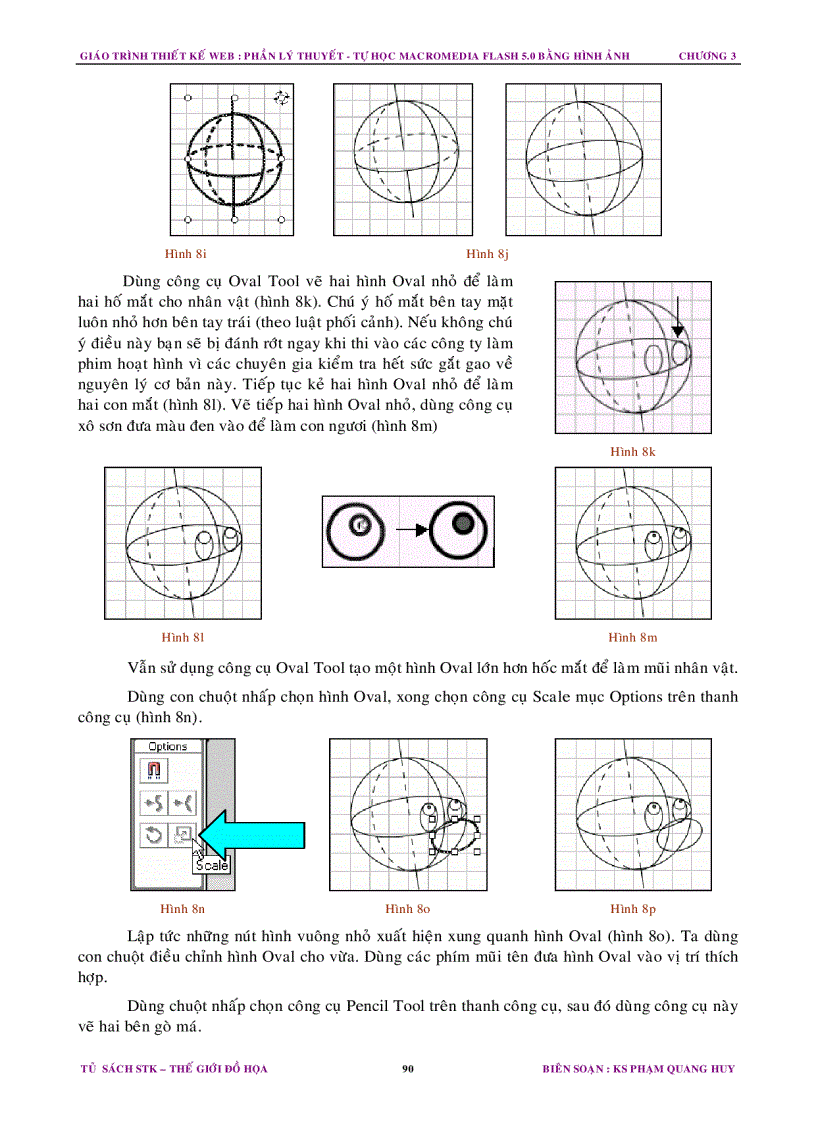 GIÁO TRÌNH THIẾT KẾ WEB : PHẦN LÝ THUYẾT - TỰ HỌC MACROMEDIA FLASH 5.0 BẰNG HÌNH ẢNH CHƯƠNG 3

Hình 8i

Hình 8j

Dùng công cụ Oval Tool vẽ hai hình Oval nhỏ để làm hai hố mắt cho nhân vật (hình 8k). Chú ý hố mắt bên tay mặt luôn nhỏ hơn bên tay trái (theo luật phối cảnh). Nếu không chú ý điều này bạn sẽ bị đánh rớt ngay khi thi vào các công ty làm phim hoạt hình vì các chuyên gia kiểm tra hết sức gắt gao về nguyên lý cơ bản này. Tiếp tục kẻ hai hình Oval nhỏ để làm hai con mắt (hình 8l). Vẽ tiếp hai hình Oval nhỏ, dùng công cụ xô sơn đưa màu đen vào để làm con ngươi (hình 8m)

Hình 8k

Hình 8l

Hình 8m

Vẫn sử dụng công cụ Oval Tool tạo một hình Oval lớn hơn hốc mắt để làm mũi nhân vật.

Dùng con chuột nhấp chọn hình Oval, xong chọn công cụ Scale mục Options trên thanh công cụ (hình 8n).

Options

Scale

Hình 8n

Hình 8o

Hình 8p

Lập tức những nút hình vuông nhỏ xuất hiện xung quanh hình Oval (hình 8o). Ta dùng con chuột điều chỉnh hình Oval cho vừa. Dùng các phím mũi tên đưa hình Oval vào vị trí thích hợp.

Dùng chuột nhấp chọn công cụ Pencil Tool trên thanh công cụ, sau đó dùng công cụ này vẽ hai bên gò má.

TỦ SÁCH STK – THẾ GIỚI ĐỒ HỌA 90 BIÊN SOẠN : KS PHẠM QUANG HUY