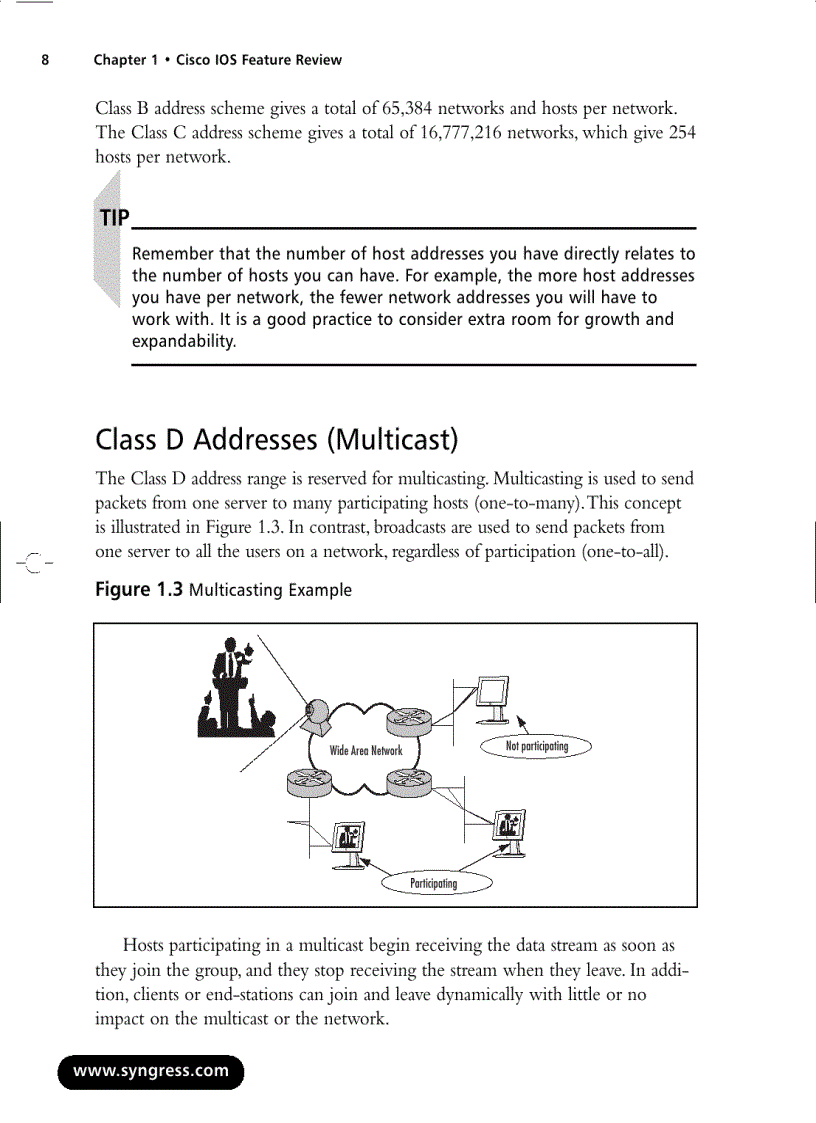 8 Chapter 1 • Cisco IOS Feature Review

Class B address scheme gives a total of 65,384 networks and hosts per network. The Class C address scheme gives a total of 16,777,216 networks, which give 254 hosts per network.

TIP

Remember that the number of host addresses you have directly relates to the number of hosts you can have. For example, the more host addresses you have per network, the fewer network addresses you will have to work with. It is a good practice to consider extra room for growth and expandability.

Class D Addresses (Multicast)

The Class D address range is reserved for multicasting. Multicasting is used to send packets from one server to many participating hosts (one-to-many). This concept is illustrated in Figure 1.3. In contrast, broadcasts are used to send packets from one server to all the users on a network, regardless of participation (one-to-all).

Figure 1.3 Multicasting Example

Wide Area Network

Not participating

Participating

Hosts participating in a multicast begin receiving the data stream as soon as they join the group, and they stop receiving the stream when they leave. In addition, clients or end-stations can join and leave dynamically with little or no impact on the multicast or the network.

www.syngress.com