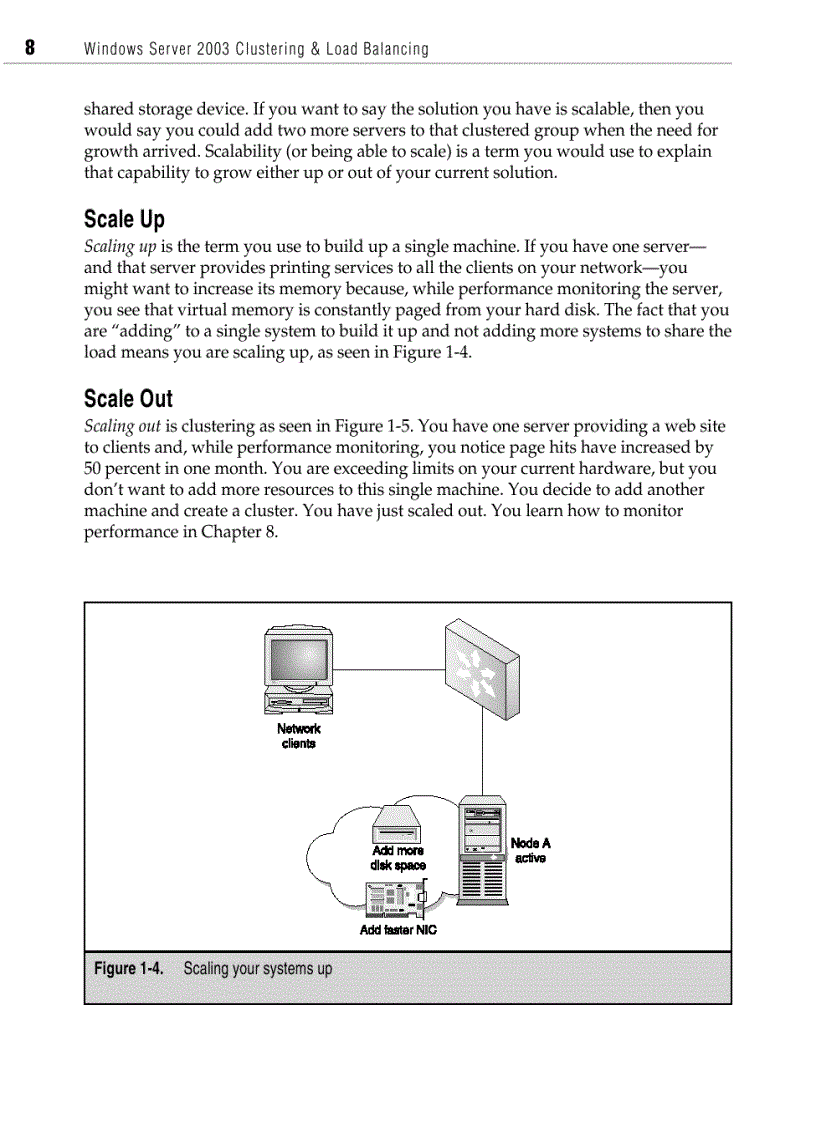 8 Windows Server 2003 Clustering & Load Balancing

shared storage device. If you want to say the solution you have is scalable, then you would say you could add two more servers to that clustered group when the need for growth arrived. Scalability (or being able to scale) is a term you would use to explain that capability to grow either up or out of your current solution.

Scale Up

Scaling up is the term you use to build up a single machine. If you have one server—and that server provides printing services to all the clients on your network—you might want to increase its memory because, while performance monitoring the server, you see that virtual memory is constantly paged from your hard disk. The fact that you are "adding" to a single system to build it up and not adding more systems to share the load means you are scaling up, as seen in Figure 1-4.

Scale Out

Scaling out is clustering as seen in Figure 1-5. You have one server providing a web site to clients and, while performance monitoring, you notice page hits have increased by 50 percent in one month. You are exceeding limits on your current hardware, but you don't want to add more resources to this single machine. You decide to add another machine and create a cluster. You have just scaled out. You learn how to monitor performance in Chapter 8.

Network clients

Add more disk space

Node A active

Add faster NIC

Figure 1-4. Scaling your systems up