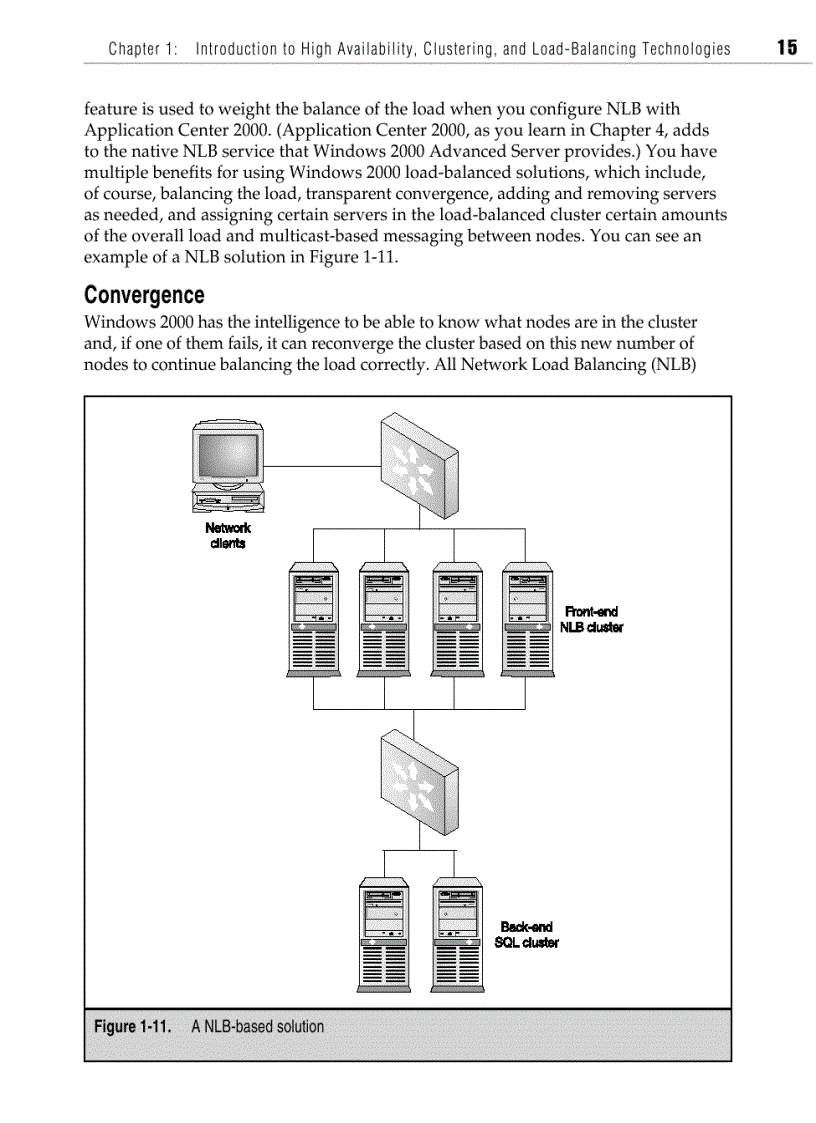 Chapter 1: Introduction to High Availability, Clustering, and Load-Balancing Technologies 15

feature is used to weight the balance of the load when you configure NLB with Application Center 2000. (Application Center 2000, as you learn in Chapter 4, adds to the native NLB service that Windows 2000 Advanced Server provides.) You have multiple benefits for using Windows 2000 load-balanced solutions, which include, of course, balancing the load, transparent convergence, adding and removing servers as needed, and assigning certain servers in the load-balanced cluster certain amounts of the overall load and multicast-based messaging between nodes. You can see an example of a NLB solution in Figure 1-11.

Convergence

Windows 2000 has the intelligence to be able to know what nodes are in the cluster and, if one of them fails, it can reconverge the cluster based on this new number of nodes to continue balancing the load correctly. All Network Load Balancing (NLB)

Network clients

Front-end NLB cluster

Back-end SQL cluster

Figure 1-11. A NLB-based solution