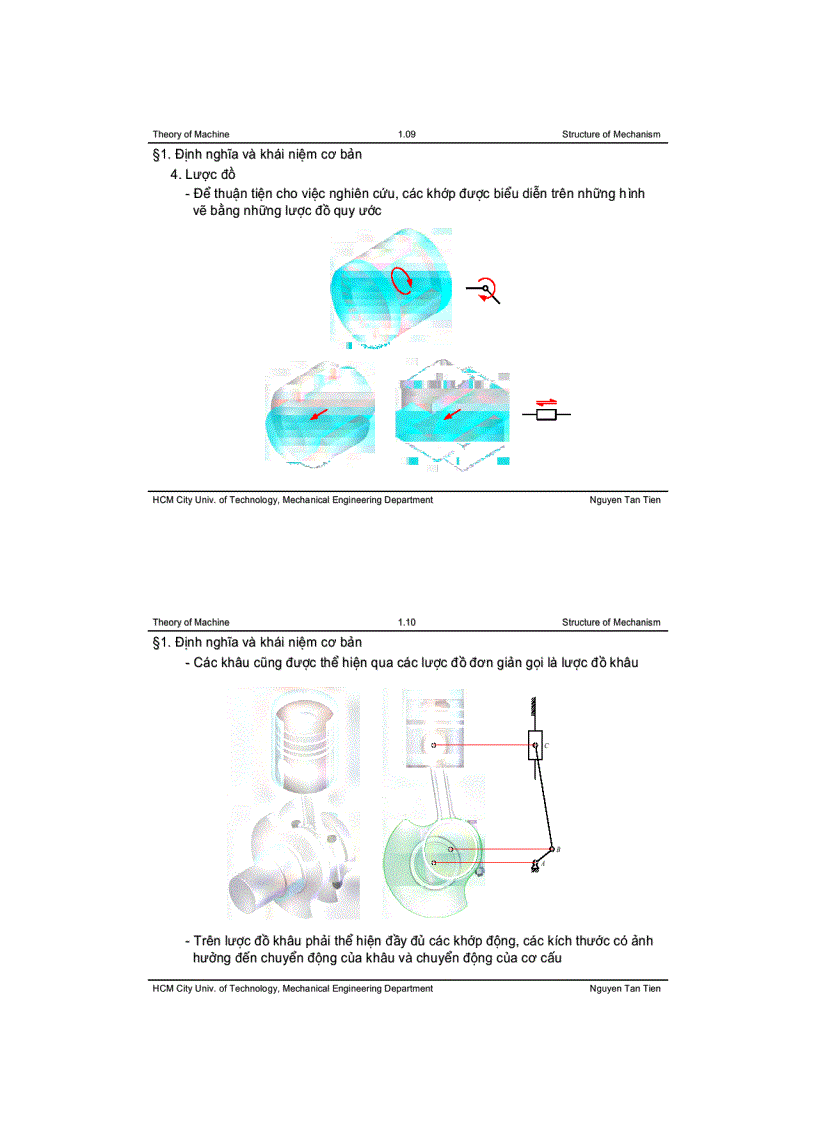 Theory of Machine 1.09 Structure of Mechanism

§1. Định nghĩa và khái niệm cơ bản

4. Lược đồ

- Để thuận tiện cho việc nghiên cứu, các khớp được biểu diễn trên những hình vẽ bằng những lược đồ quy ước

HCM City Univ. of Technology, Mechanical Engineering Department Nguyen Tan Tien

Theory of Machine 1.10 Structure of Mechanism

§1. Định nghĩa và khái niệm cơ bản

- Các khâu cũng được thể hiện qua các lược đồ đơn giản gọi là lược đồ khâu

C

B

A

- Trên lược đồ khâu phải thể hiện đầy đủ các khớp động, các kích thước có ảnh hưởng đến chuyển động của khâu và chuyển động của cơ cấu

HCM City Univ. of Technology, Mechanical Engineering Department Nguyen Tan Tien