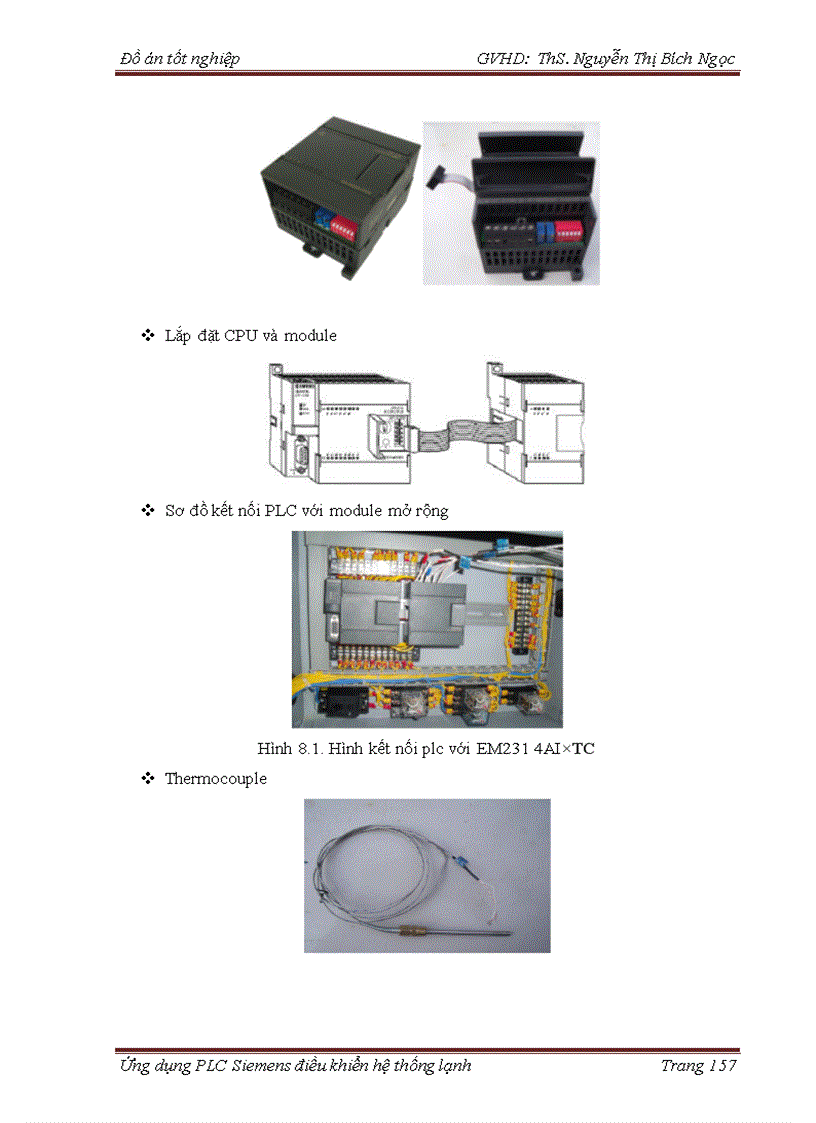 Đồ án tốt nghiệp GVHD: ThS. Nguyễn Thị Bích Ngọc

❖ Lắp đặt CPU và module

❖ Sơ đồ kết nối PLC với module mở rộng

Hình 8.1. Hình kết nối plc với EM231 4AI×TC

❖ Thermocouple

Ứng dụng PLC Siemens điều khiển hệ thống lạnh Trang 157