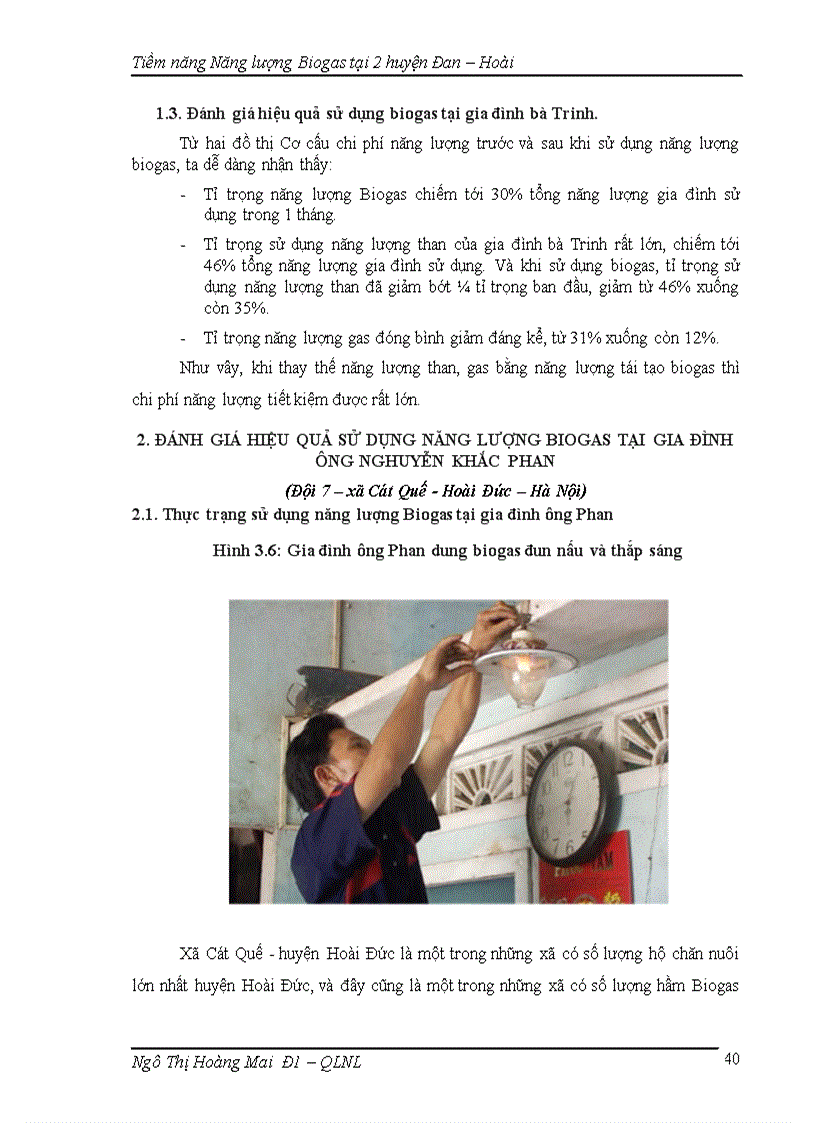 Tiềm năng Năng lượng Biogas tại 2 huyện Đan – Hoài

1.3. Đánh giá hiệu quả sử dụng biogas tại gia đình bà Trinh.

Từ hai đồ thị Cơ cấu chi phí năng lượng trước và sau khi sử dụng năng lượng biogas, ta dễ dàng nhận thấy:

- Tỉ trọng năng lượng Biogas chiếm tới 30% tổng năng lượng gia đình sử dụng trong 1 tháng.

- Tỉ trọng sử dụng năng lượng than của gia đình bà Trinh rất lớn, chiếm tới 46% tổng năng lượng gia đình sử dụng. Và khi sử dụng biogas, tỉ trọng sử dụng năng lượng than đã giảm bớt ¼ tỉ trọng ban đầu, giảm từ 46% xuống còn 35%.

- Tỉ trọng năng lượng gas đóng bình giảm đáng kể, từ 31% xuống còn 12%.

Như vậy, khi thay thế năng lượng than, gas bằng năng lượng tái tạo biogas thì chi phí năng lượng tiết kiệm được rất lớn.

2. ĐÁNH GIÁ HIỆU QUẢ SỬ DỤNG NĂNG LƯỢNG BIOGAS TẠI GIA ĐÌNH ÔNG NGHUYỄN KHẮC PHAN

(Đội 7 – xã Cát Quế - Hoài Đức – Hà Nội)

2.1. Thực trạng sử dụng năng lượng Biogas tại gia đình ông Phan

Hình 3.6: Gia đình ông Phan dung biogas đun nấu và thắp sáng

Xã Cát Quế - huyện Hoài Đức là một trong những xã có số lượng hộ chăn nuôi lớn nhất huyện Hoài Đức, và đây cũng là một trong những xã có số lượng hầm Biogas

Ngô Thị Hoàng Mai Đ1 – QLNL 40