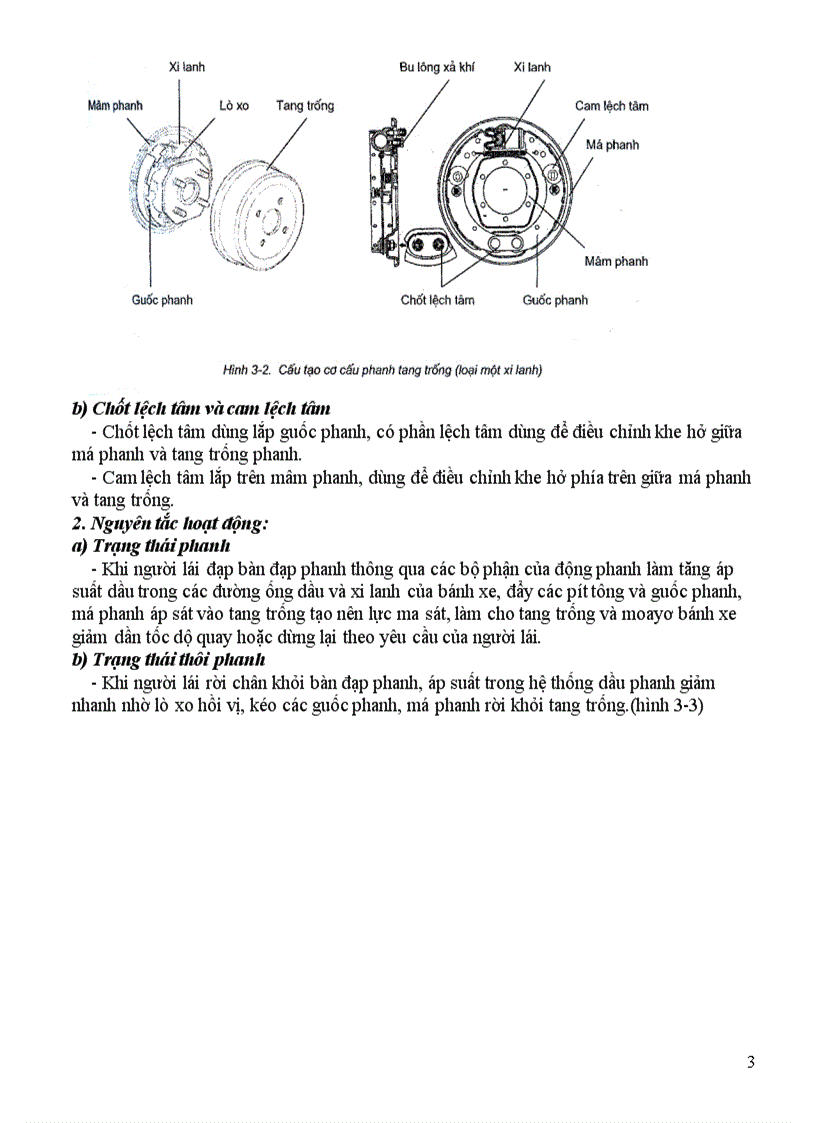 Xi lanh
Mâm phanh
Lò xo
Tang trống
Guốc phanh

Bu lông xả khí
Xi lanh
Cam lệch tâm
Má phanh
Mâm phanh
Chốt lệch tâm
Guốc phanh

Hình 3-2. Cấu tạo cơ cấu phanh tang trống (loại một xi lanh)

b) Chốt lệch tâm và cam lệch tâm

- Chốt lệch tâm dùng lắp guốc phanh, có phần lệch tâm dùng để điều chỉnh khe hở giữa má phanh và tang trống phanh.

- Cam lệch tâm lắp trên mâm phanh, dùng để điều chỉnh khe hở phía trên giữa má phanh và tang trống.

2. Nguyên tắc hoạt động:

a) Trạng thái phanh

- Khi người lái đạp bàn đạp phanh thông qua các bộ phận của động phanh làm tăng áp suất dầu trong các đường ống dầu và xi lanh của bánh xe, đẩy các pít tông và guốc phanh, má phanh áp sát vào tang trống tạo nên lực ma sát, làm cho tang trống và moayơ bánh xe giảm dần tốc độ quay hoặc dừng lại theo yêu cầu của người lái.

b) Trạng thái thôi phanh

- Khi người lái rời chân khỏi bàn đạp phanh, áp suất trong hệ thống dầu phanh giảm nhanh nhờ lò xo hồi vị, kéo các guốc phanh, má phanh rời khỏi tang trống.(hình 3-3)

3