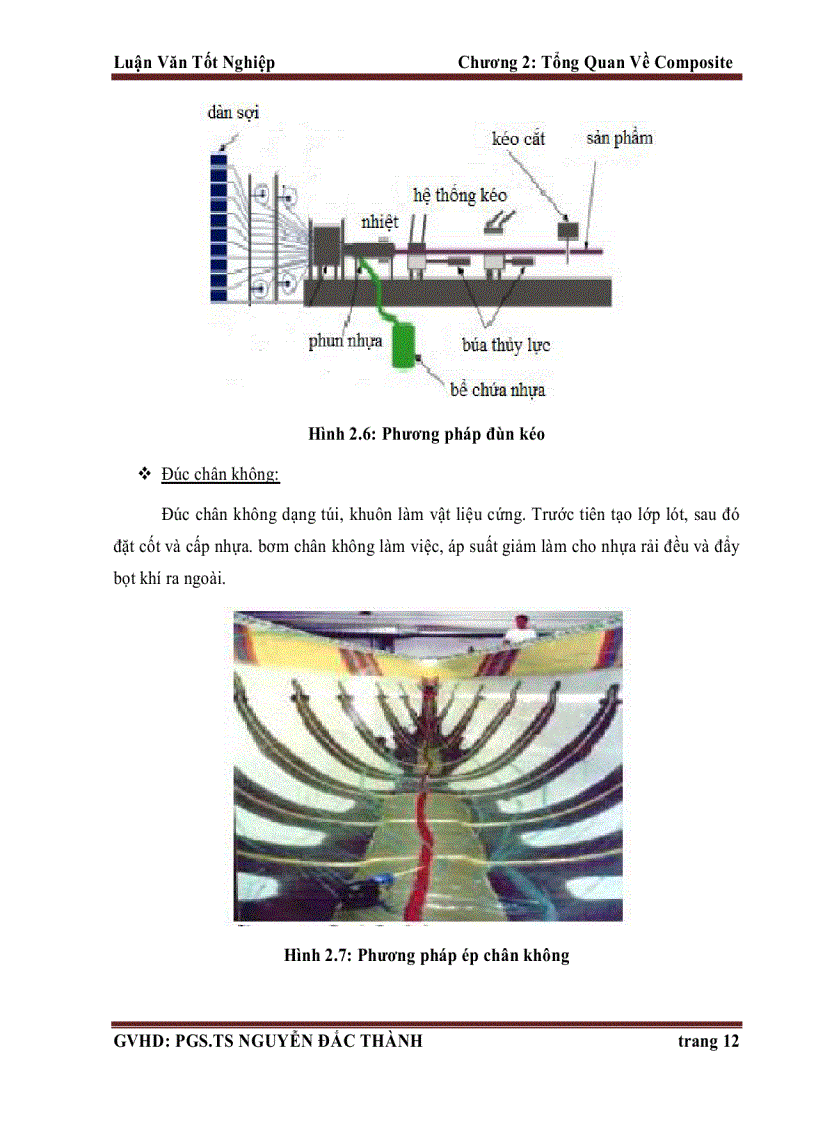 Luận Văn Tốt Nghiệp Chương 2: Tổng Quan Về Composite

dàn sợi
kéo cắt
sản phẩm
hệ thống kéo
nhiệt
phun nhựa
búa thủy lực
bể chứa nhựa

Hình 2.6: Phương pháp đùn kéo

❖ Đúc chân không:

Đúc chân không dạng túi, khuôn làm vật liệu cứng. Trước tiên tạo lớp lót, sau đó đặt cốt và cấp nhựa. bơm chân không làm việc, áp suất giảm làm cho nhựa rải đều và đẩy bọt khí ra ngoài.

Hình 2.7: Phương pháp ép chân không

GVHD: PGS.TS NGUYỄN ĐẮC THÀNH trang 12