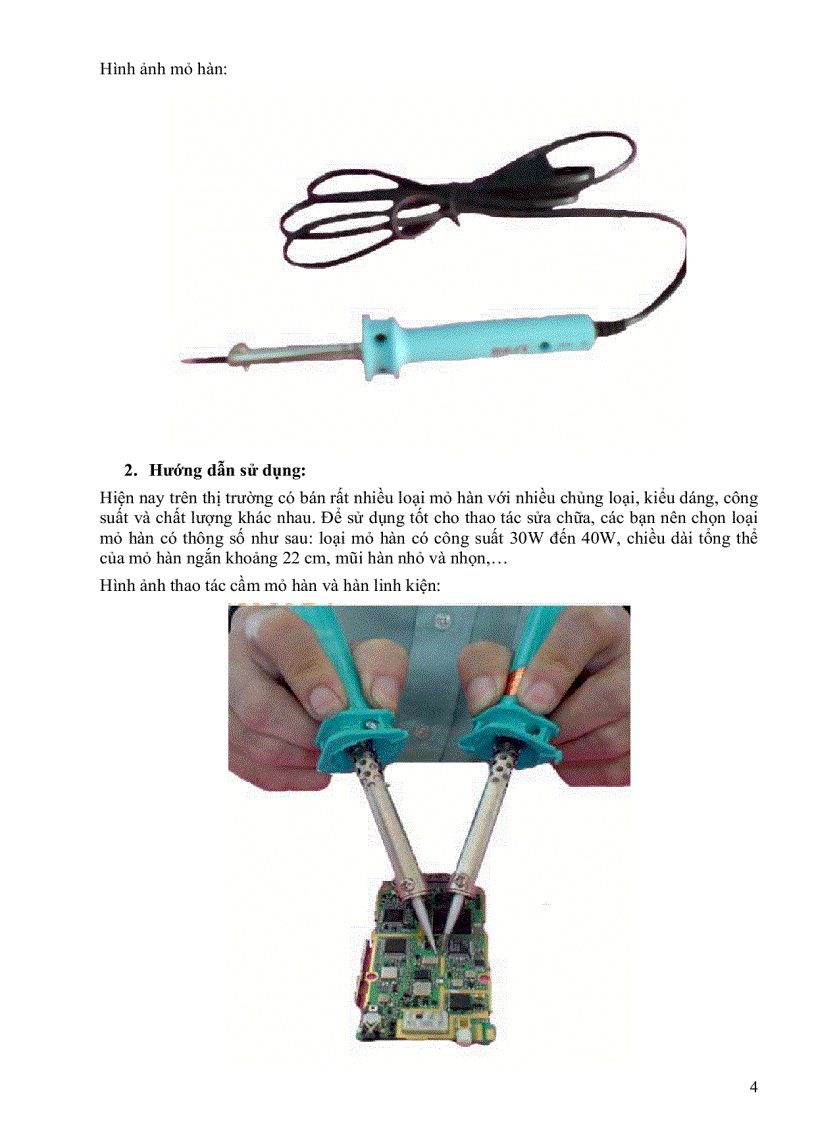 Hình ảnh mỏ hàn:

2. Hướng dẫn sử dụng:

Hiện nay trên thị trường có bán rất nhiều loại mỏ hàn với nhiều chủng loại, kiểu dáng, công suất và chất lượng khác nhau. Để sử dụng tốt cho thao tác sửa chữa, các bạn nên chọn loại mỏ hàn có thông số như sau: loại mỏ hàn có công suất 30W đến 40W, chiều dài tổng thể của mỏ hàn ngắn khoảng 22 cm, mũi hàn nhỏ và nhọn,…

Hình ảnh thao tác cầm mỏ hàn và hàn linh kiện:

4