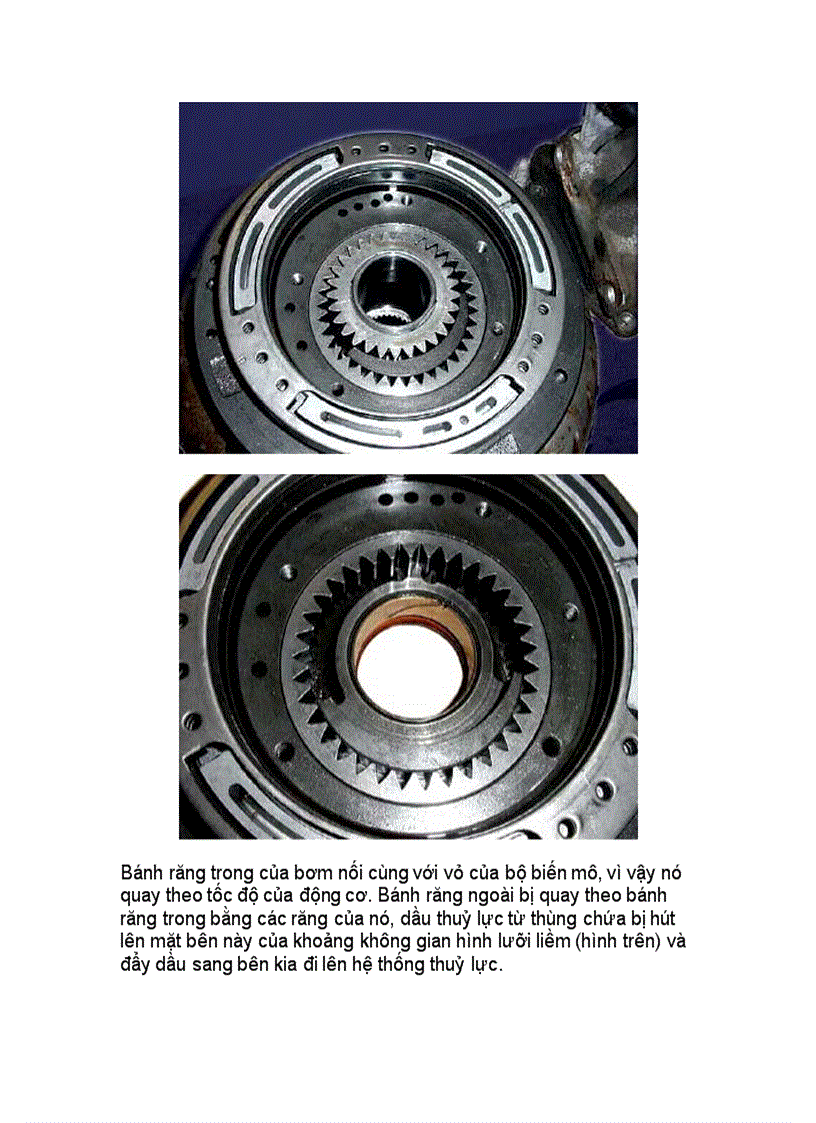 Bánh răng trong của bơm nối cùng với vỏ của bộ biến mô, vì vậy nó quay theo tốc độ của động cơ. Bánh răng ngoài bị quay theo bánh răng trong bằng các răng của nó, dầu thuỷ lực từ thùng chứa bị hút lên mặt bên này của khoảng không gian hình lưỡi liềm (hình trên) và đẩy dầu sang bên kia đi lên hệ thống thuỷ lực.