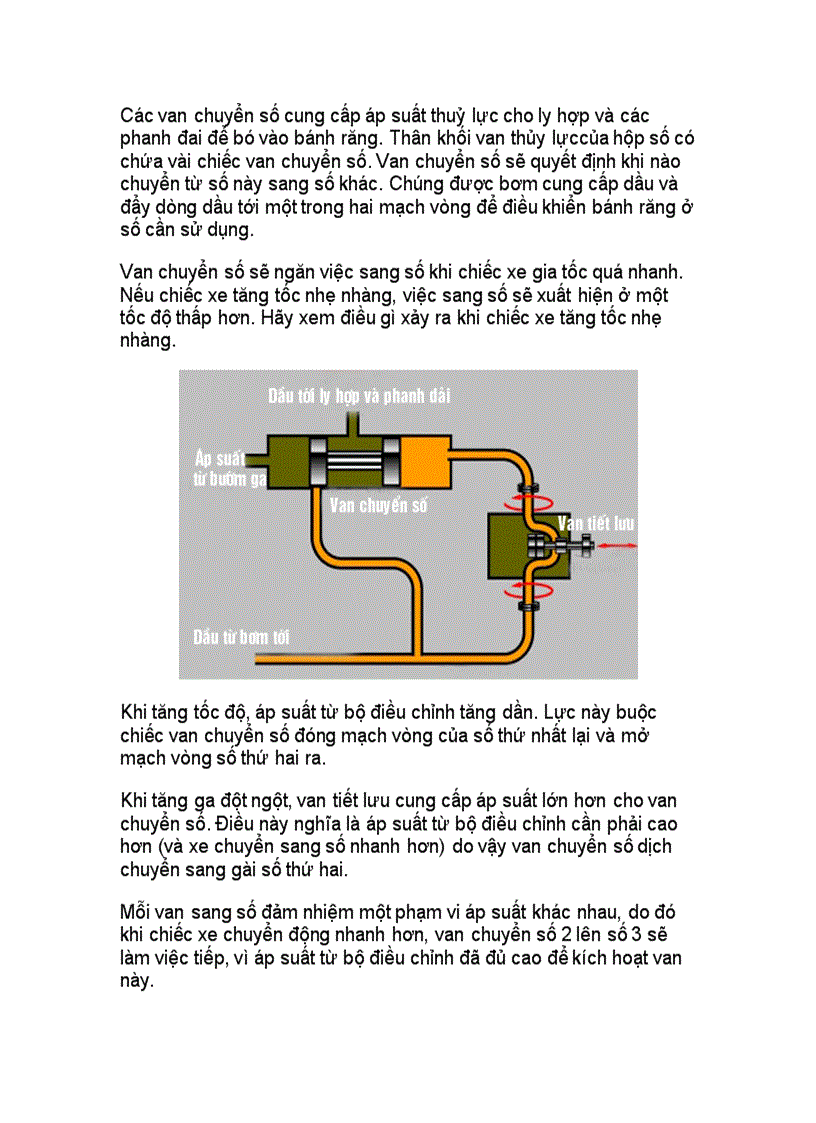 Các van chuyển số cung cấp áp suất thuỷ lực cho ly hợp và các phanh đai để bó vào bánh răng. Thân khối van thủy lựccủa hộp số có chứa vài chiếc van chuyển số. Van chuyển số sẽ quyết định khi nào chuyển từ số này sang số khác. Chúng được bơm cung cấp dầu và đẩy dòng dầu tới một trong hai mạch vòng để điều khiển bánh răng ở số cần sử dụng.

Van chuyển số sẽ ngăn việc sang số khi chiếc xe gia tốc quá nhanh. Nếu chiếc xe tăng tốc nhẹ nhàng, việc sang số sẽ xuất hiện ở một tốc độ thấp hơn. Hãy xem điều gì xảy ra khi chiếc xe tăng tốc nhẹ nhàng.

Dầu tới ly hợp và phanh dải
Áp suất từ bướm ga
Van chuyển số
Van tiết lưu
Dầu từ bơm tới

Khi tăng tốc độ, áp suất từ bộ điều chỉnh tăng dần. Lực này buộc chiếc van chuyển số đóng mạch vòng của số thứ nhất lại và mở mạch vòng số thứ hai ra.

Khi tăng ga đột ngột, van tiết lưu cung cấp áp suất lớn hơn cho van chuyển số. Điều này nghĩa là áp suất từ bộ điều chỉnh cần phải cao hơn (và xe chuyển sang số nhanh hơn) do vậy van chuyển số dịch chuyển sang gài số thứ hai.

Mỗi van sang số đảm nhiệm một phạm vi áp suất khác nhau, do đó khi chiếc xe chuyển động nhanh hơn, van chuyển số 2 lên số 3 sẽ làm việc tiếp, vì áp suất từ bộ điều chỉnh đã đủ cao để kích hoạt van này.