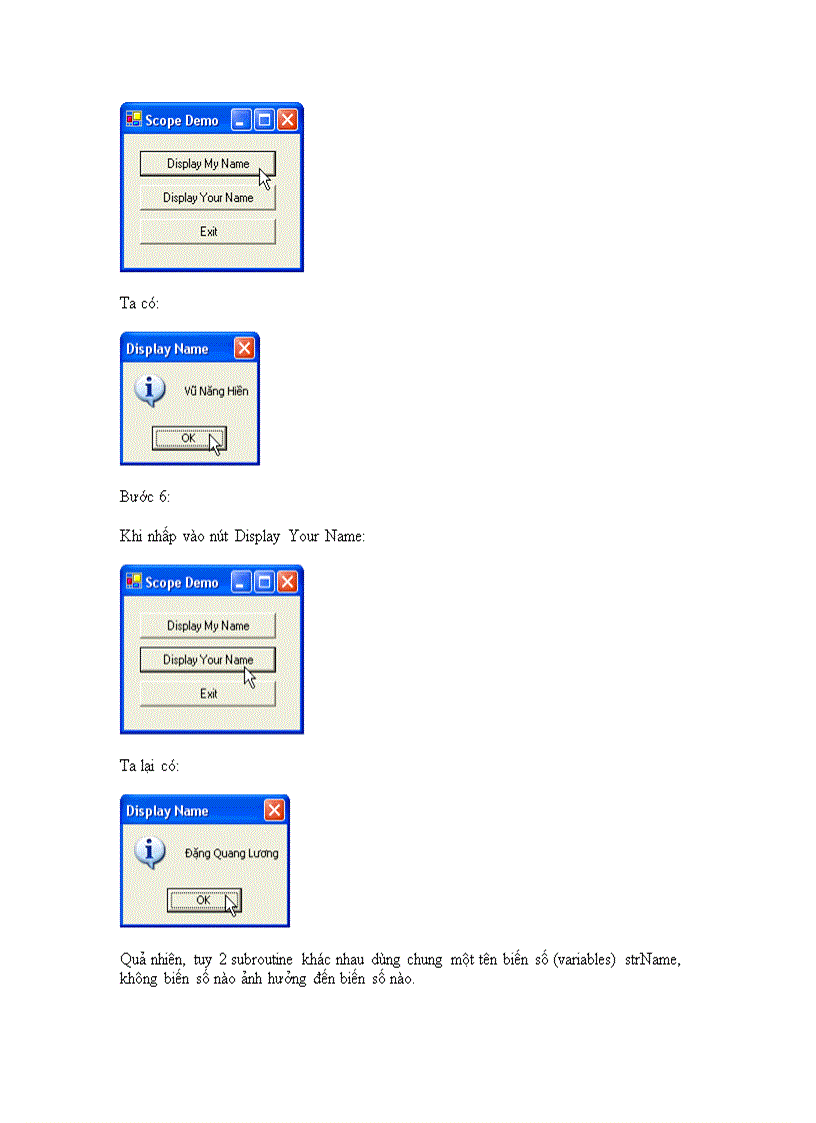 Scope Demo

Display My Name

Display Your Name

Exit

Ta có:

Display Name

Vũ Năng Hiền

OK

Bước 6:

Khi nhấp vào nút Display Your Name:

Scope Demo

Display My Name

Display Your Name

Exit

Ta lại có:

Display Name

Đặng Quang Lương

OK

Quả nhiên, tuy 2 subroutine khác nhau dùng chung một tên biến số (variables) strName, không biến số nào ảnh hưởng đến biến số nào.