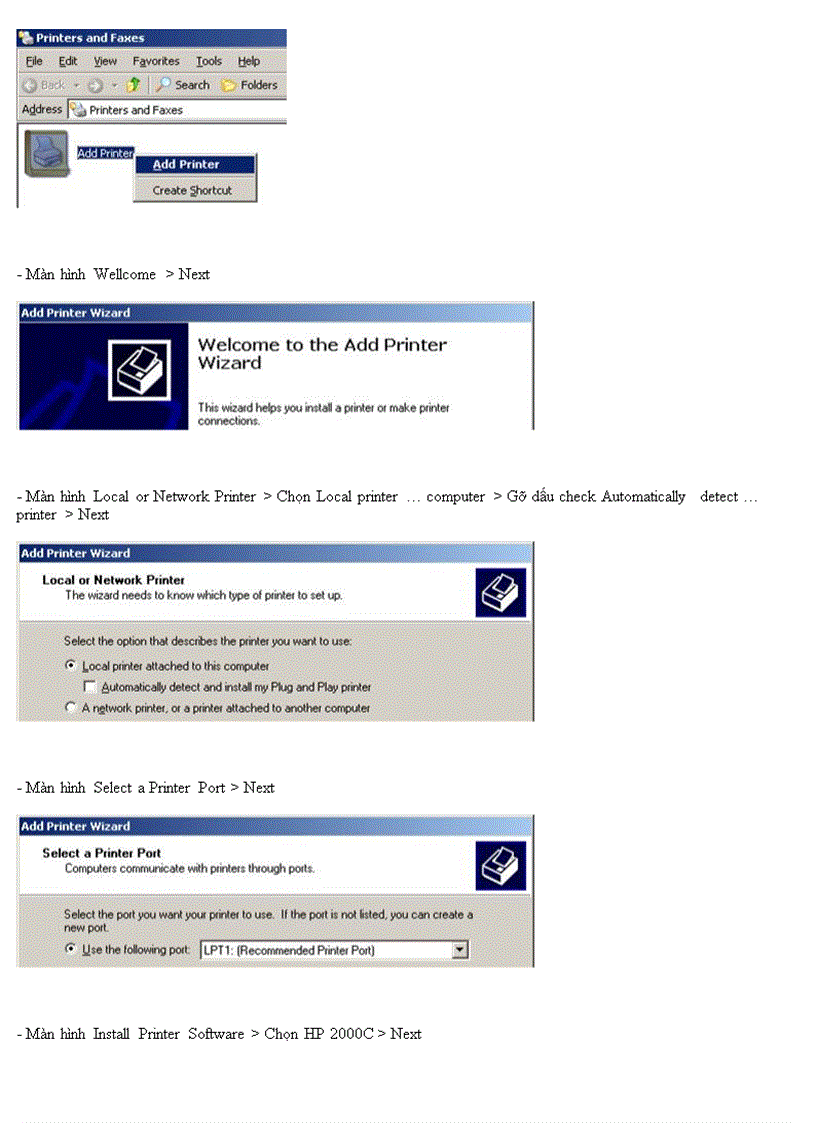 Printers and Faxes
File Edit View Favorites Tools Help
Back Search Folders
Address Printers and Faxes
Add Printer
Add Printer
Create Shortcut

- Màn hình Wellcome > Next

Add Printer Wizard
Welcome to the Add Printer Wizard
This wizard helps you install a printer or make printer connections.

- Màn hình Local or Network Printer > Chọn Local printer … computer > Gỡ dấu check Automatically detect … printer > Next

Add Printer Wizard
Local or Network Printer
The wizard needs to know which type of printer to set up.
Select the option that describes the printer you want to use:
Local printer attached to this computer
Automatically detect and install my Plug and Play printer
A network printer, or a printer attached to another computer

- Màn hình Select a Printer Port > Next

Add Printer Wizard
Select a Printer Port
Computers communicate with printers through ports.
Select the port you want your printer to use. If the port is not listed, you can create a new port.
Use the following port: LPT1: (Recommended Printer Port)

- Màn hình Install Printer Software > Chọn HP 2000C > Next